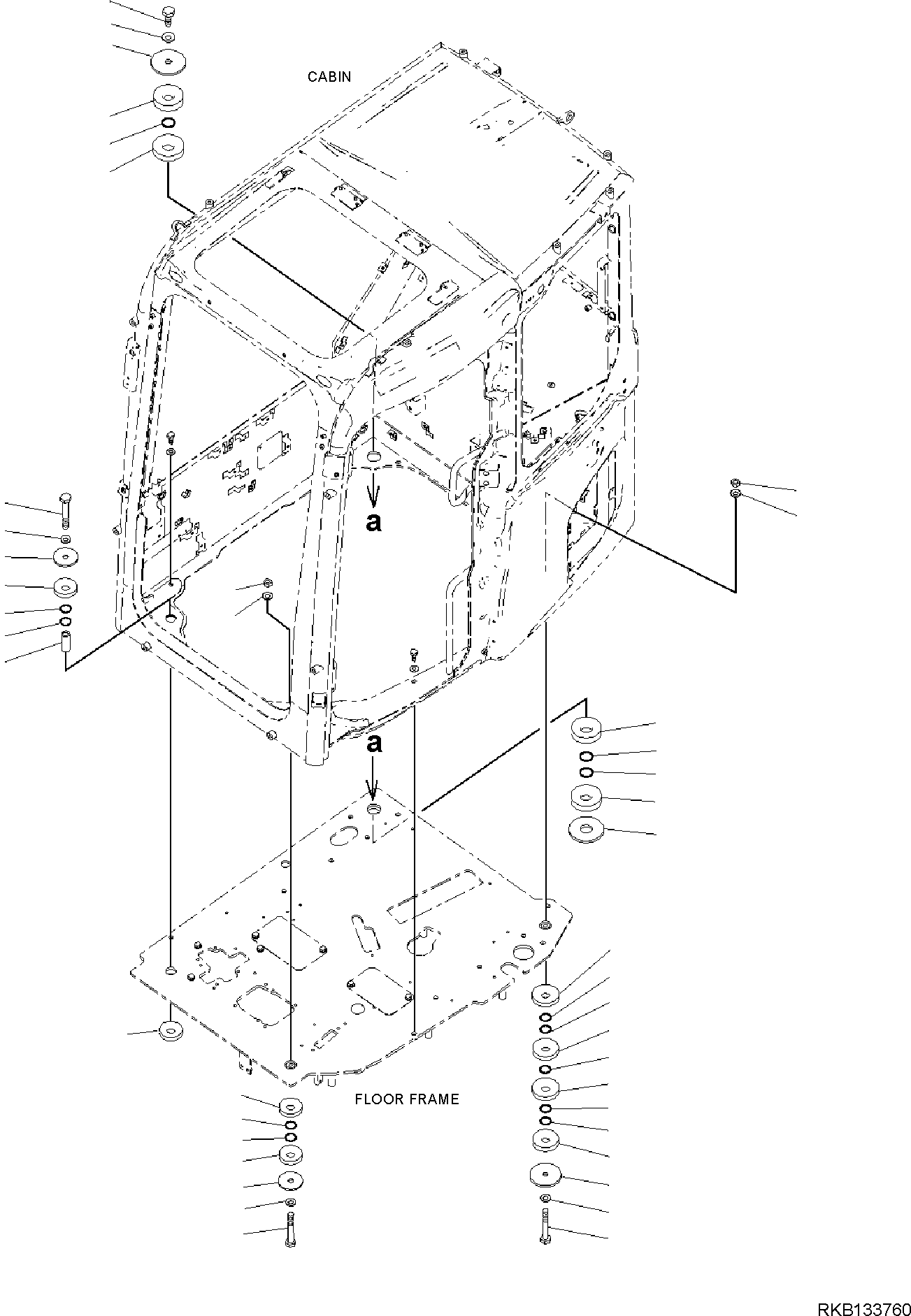 CABIN

a

a

FLOOR FRAME

RKB133760