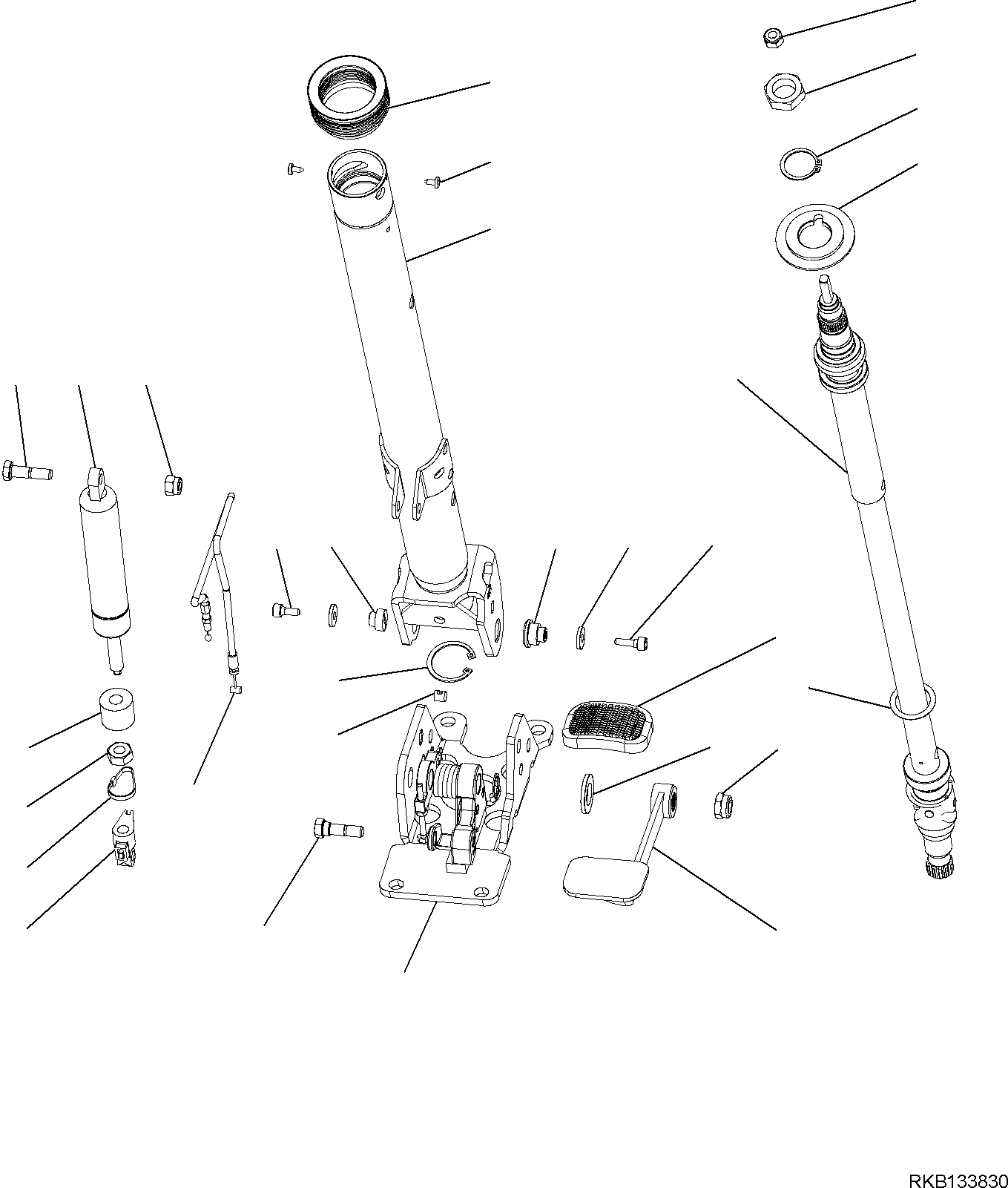 RKB133830