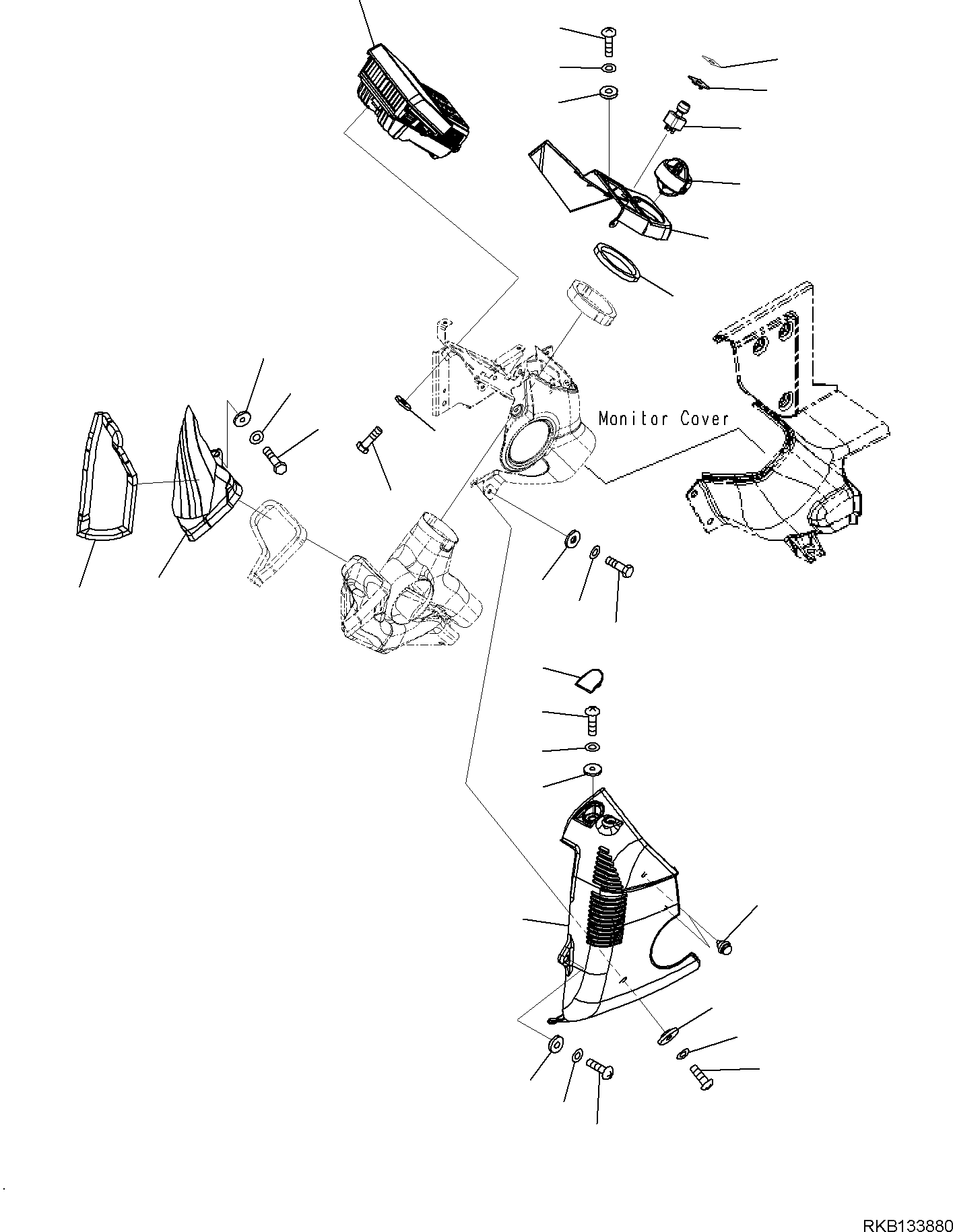 Monitor Cover

RKB133880