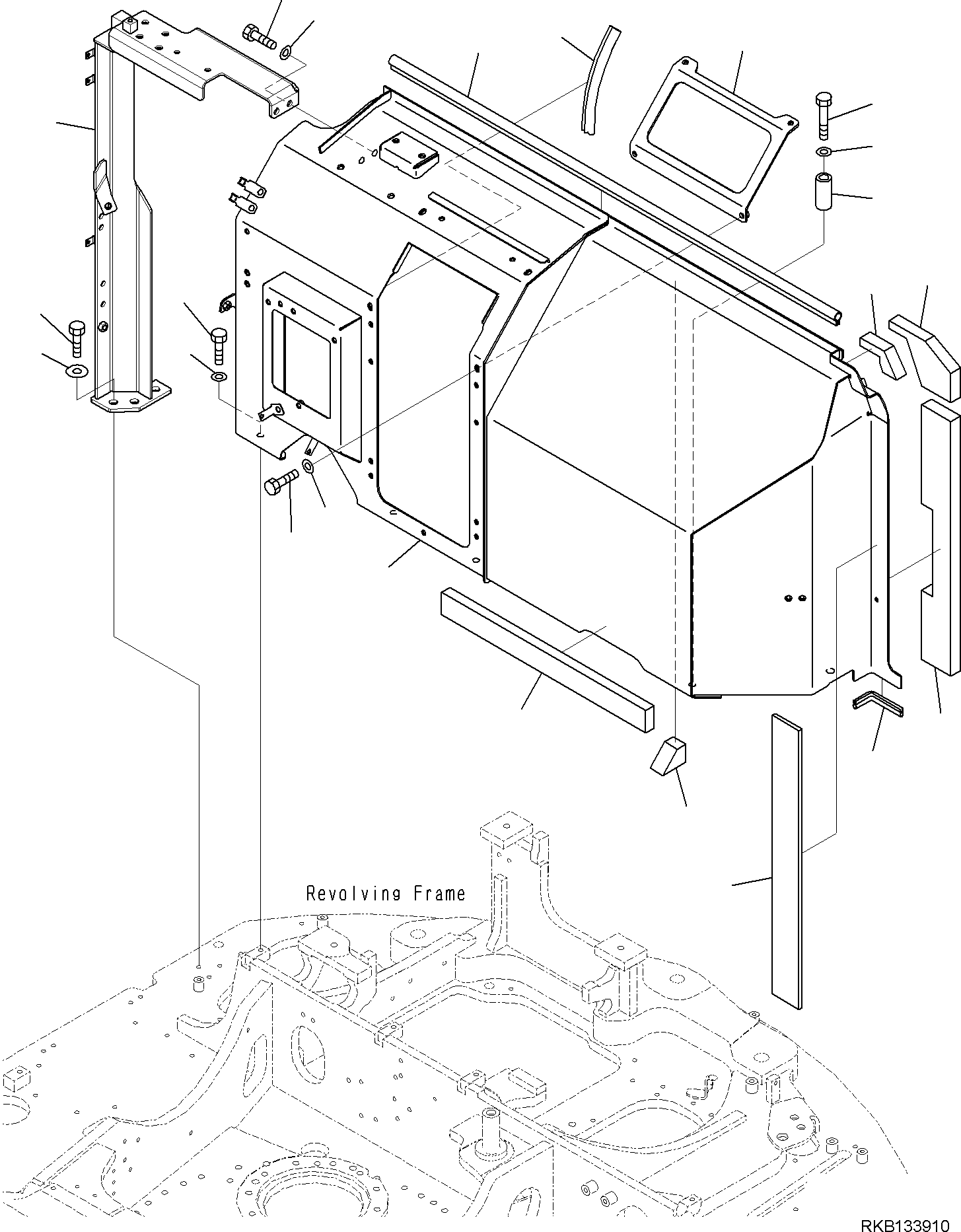 Revolving Frame

RKB133910