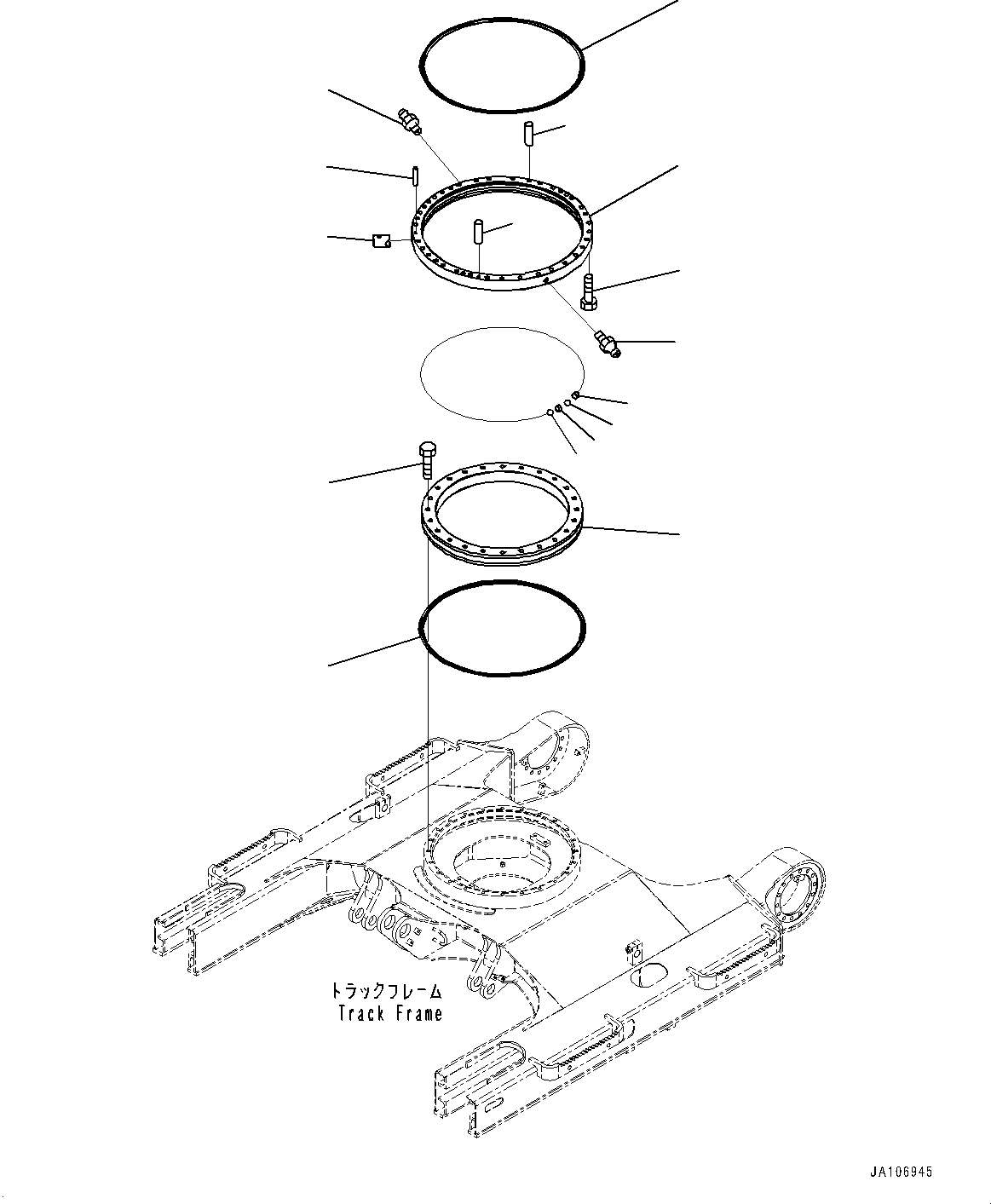 トラックフレーム
Track Frame

JA106945