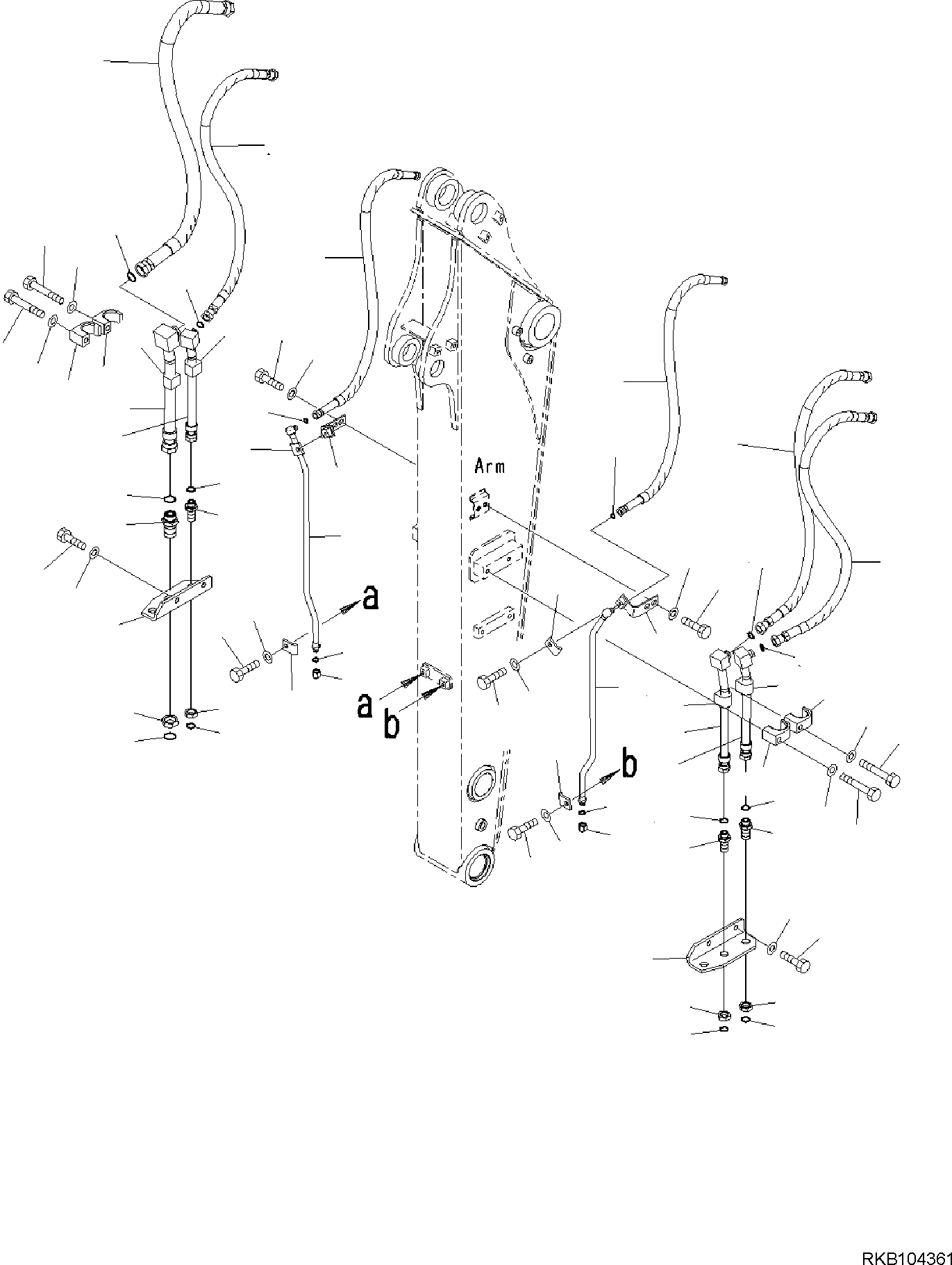 Arm

a

a

b

b

RKB104361