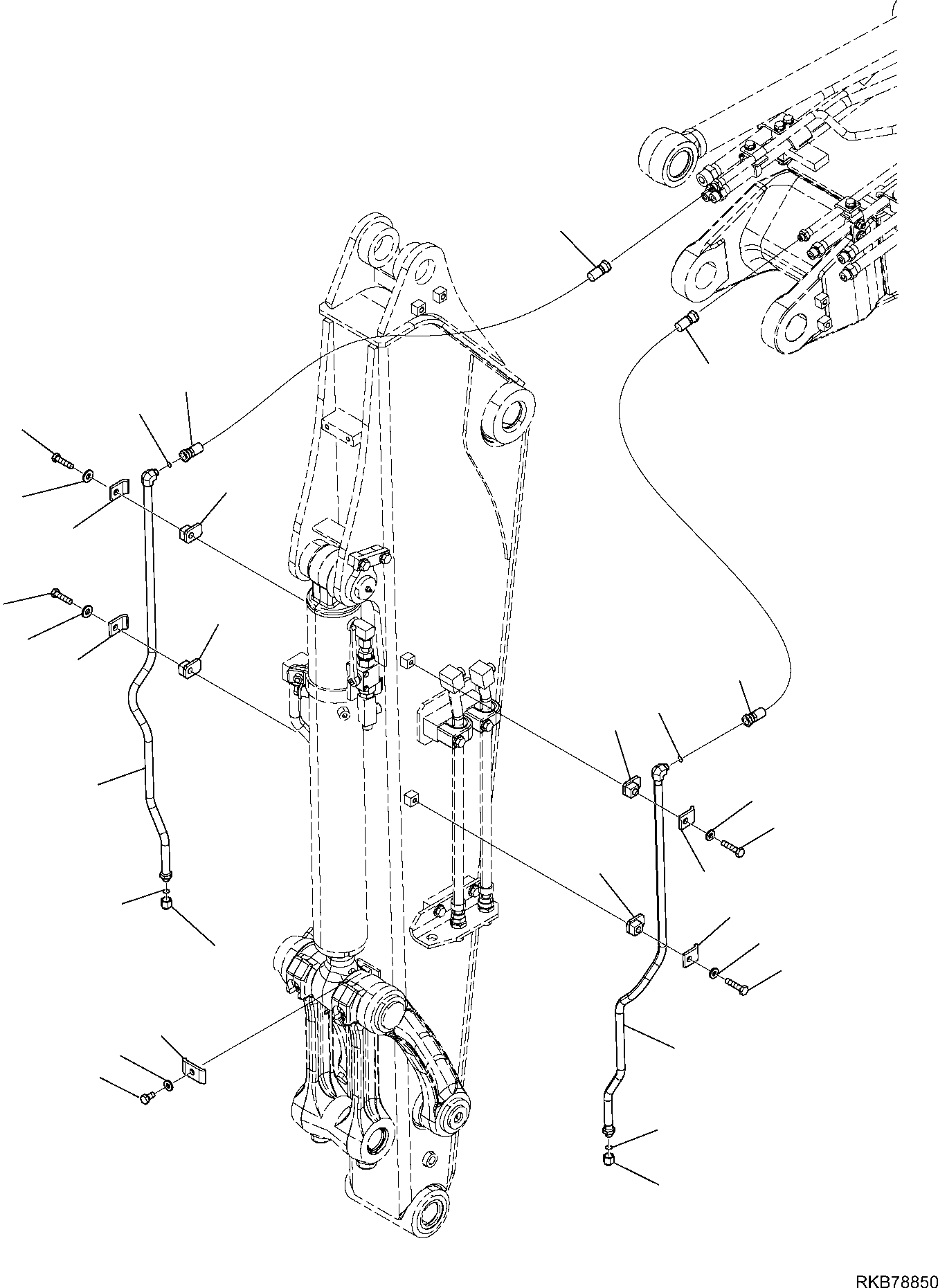 RKB78850