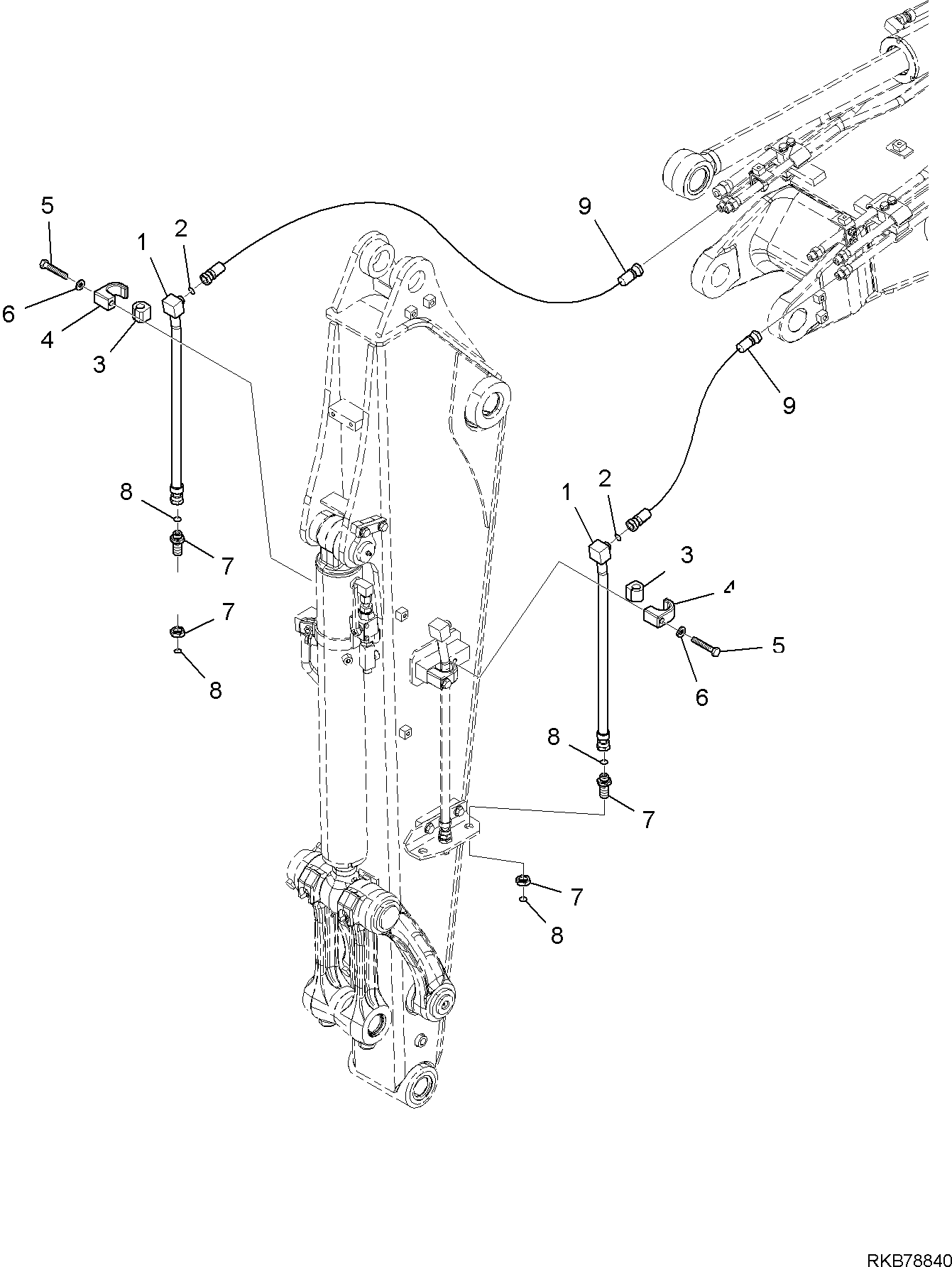 5
1
2
9
6
4
3
9
8
7
7
8
1
2
3
4
5
6
8
7
7
8
RKB78840