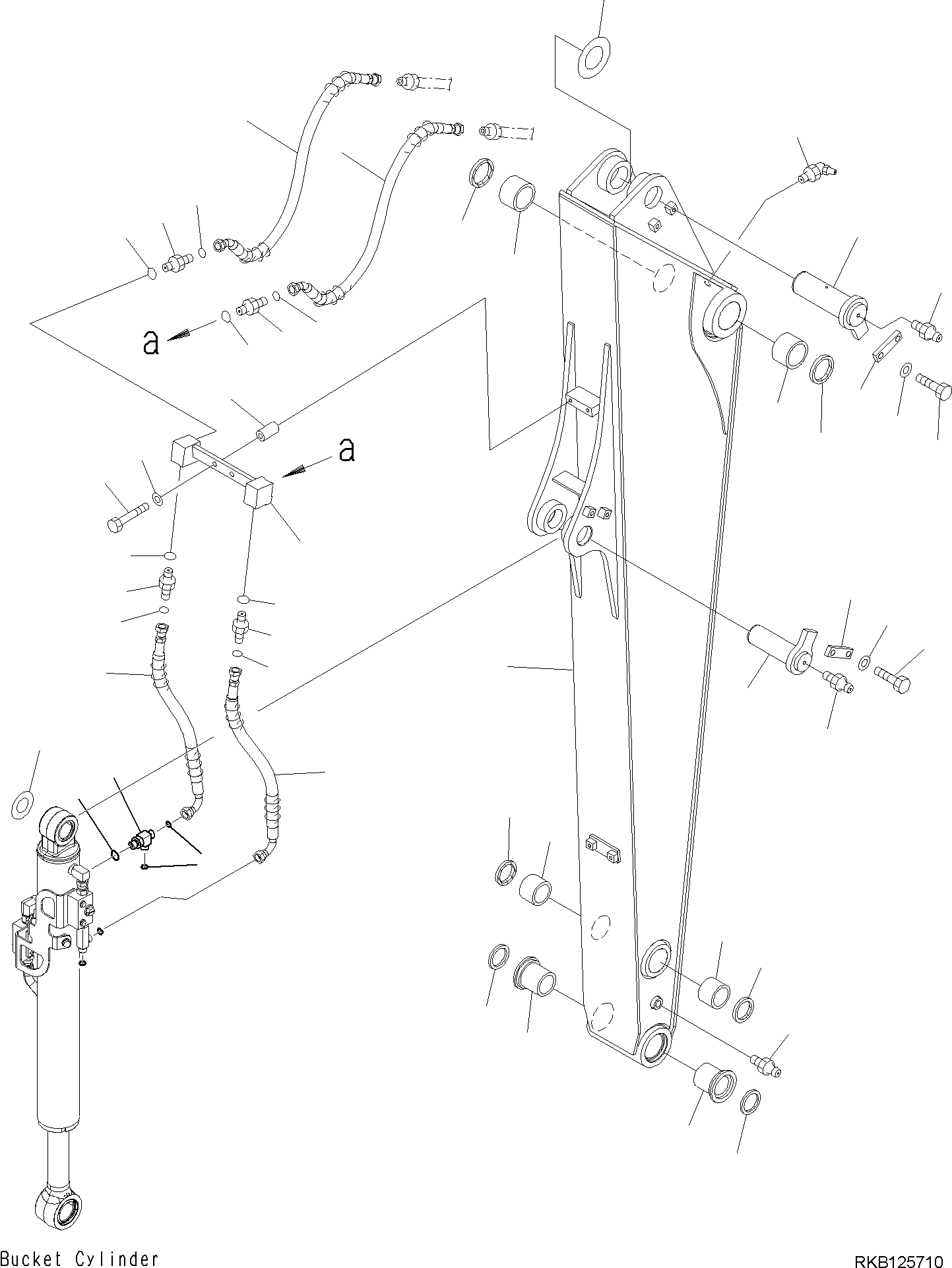 a

a

Bucket Cylinder

RKB125710