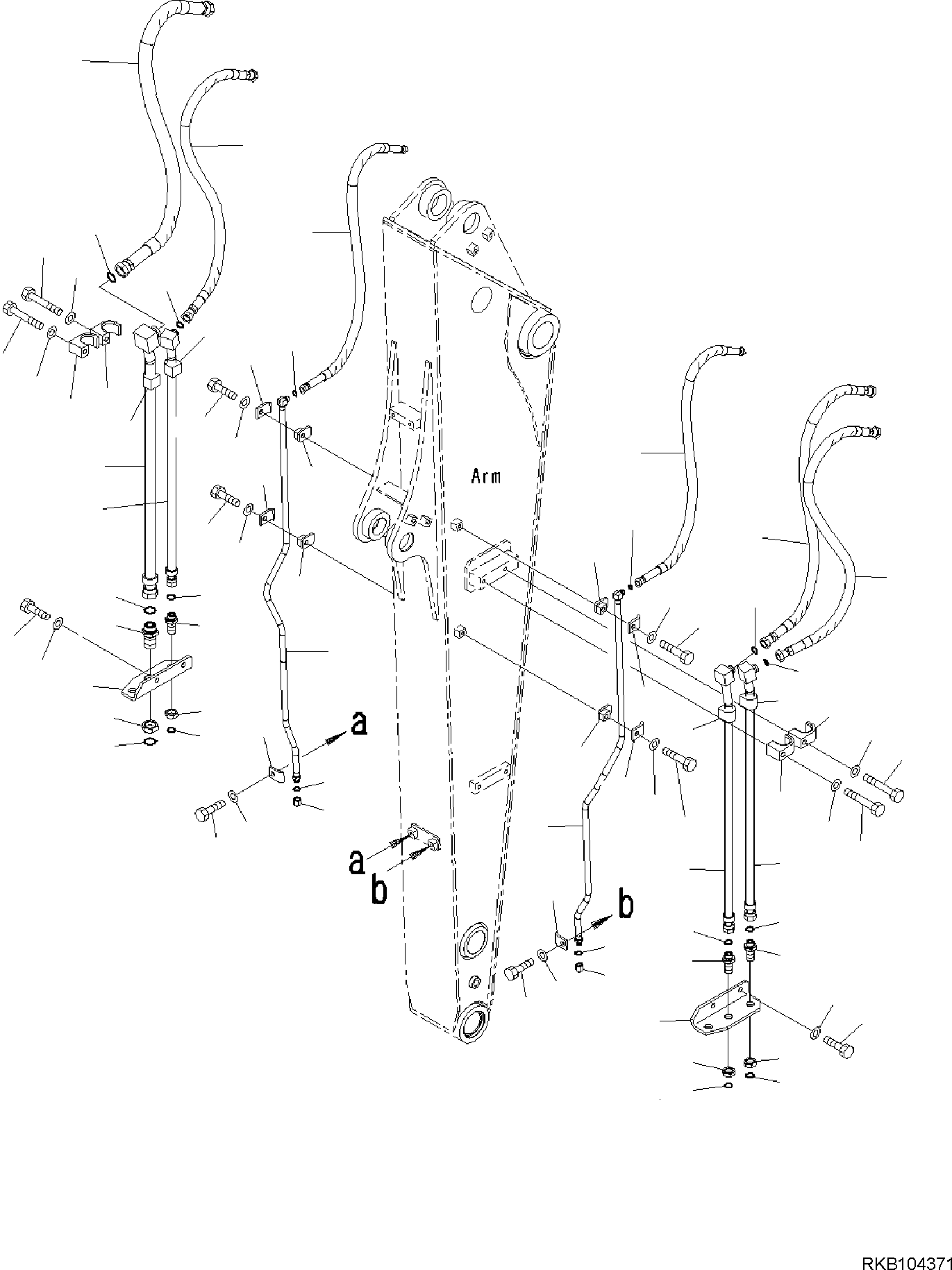 Arm

a

a

b

b

RKB104371