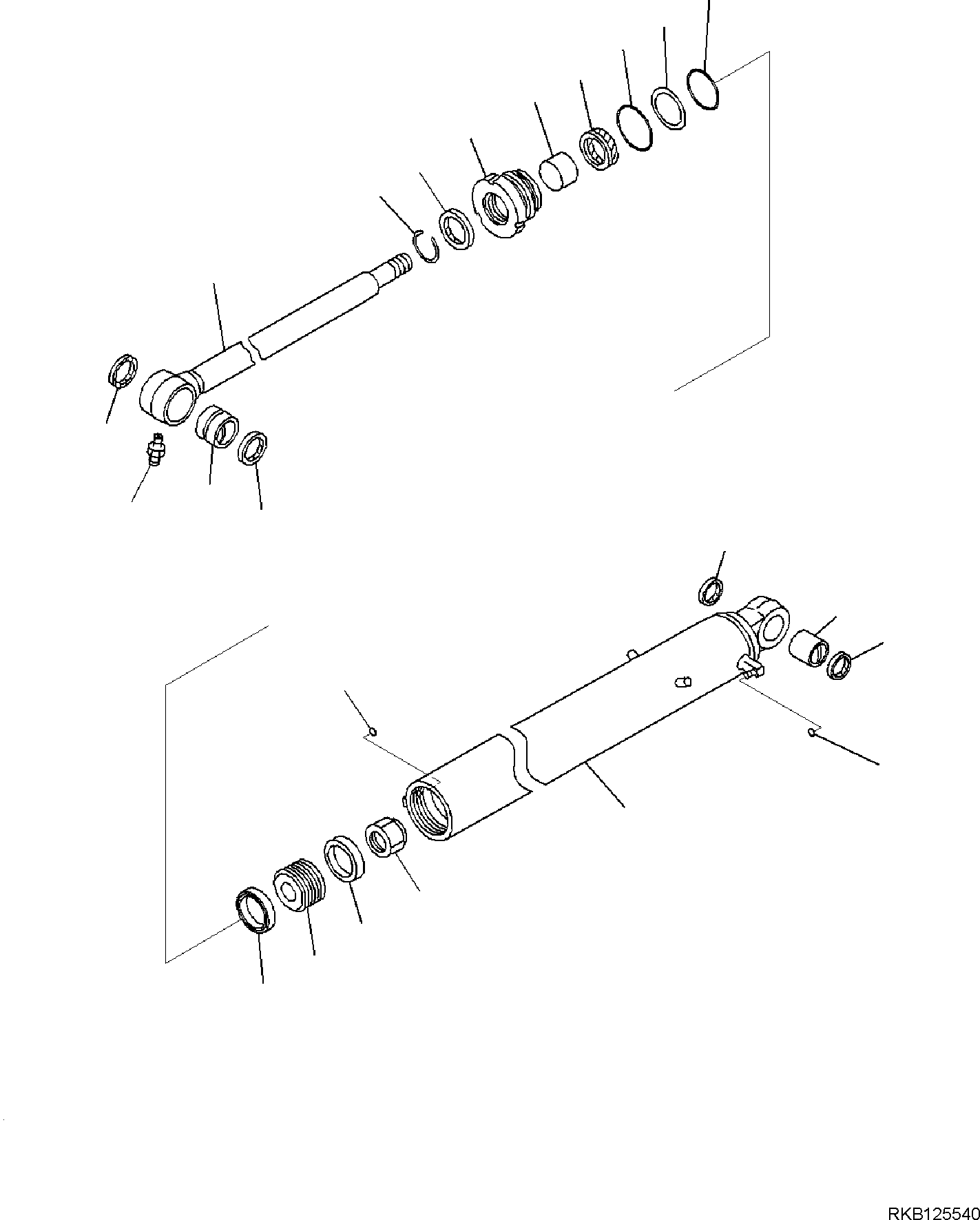 RKB125540