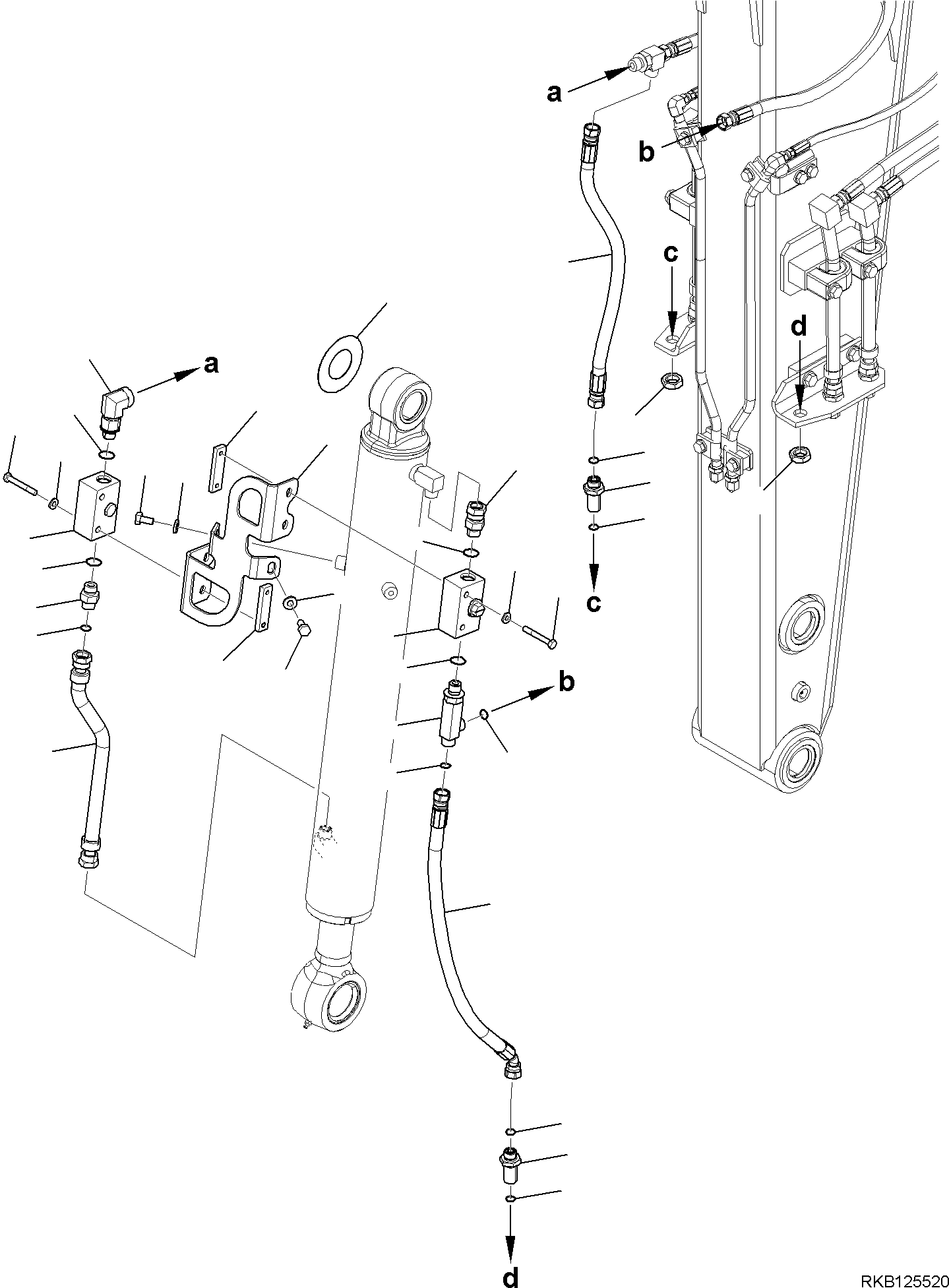 a
b
c
d
a
c
b
d
RKB125520