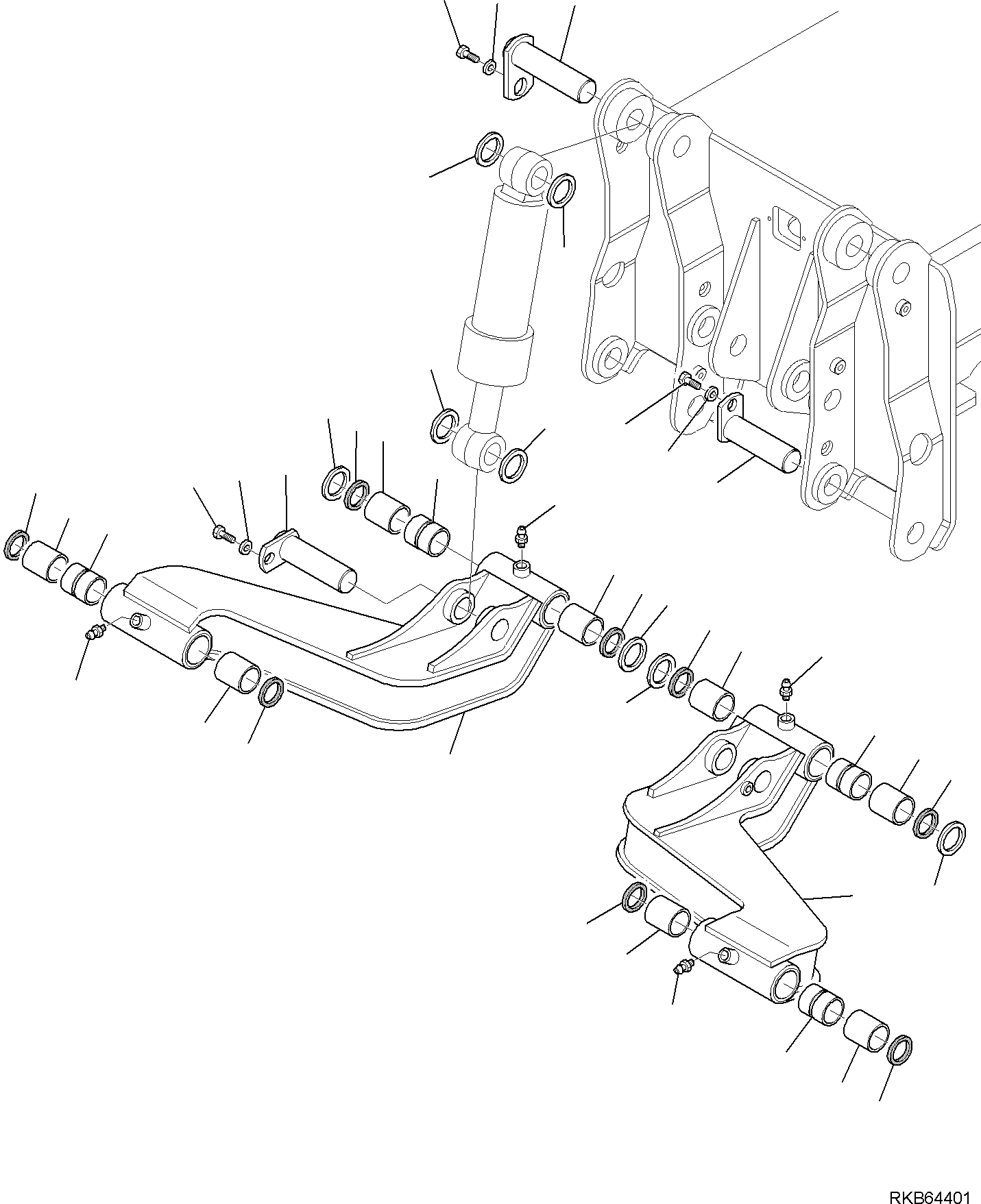 RKB64401