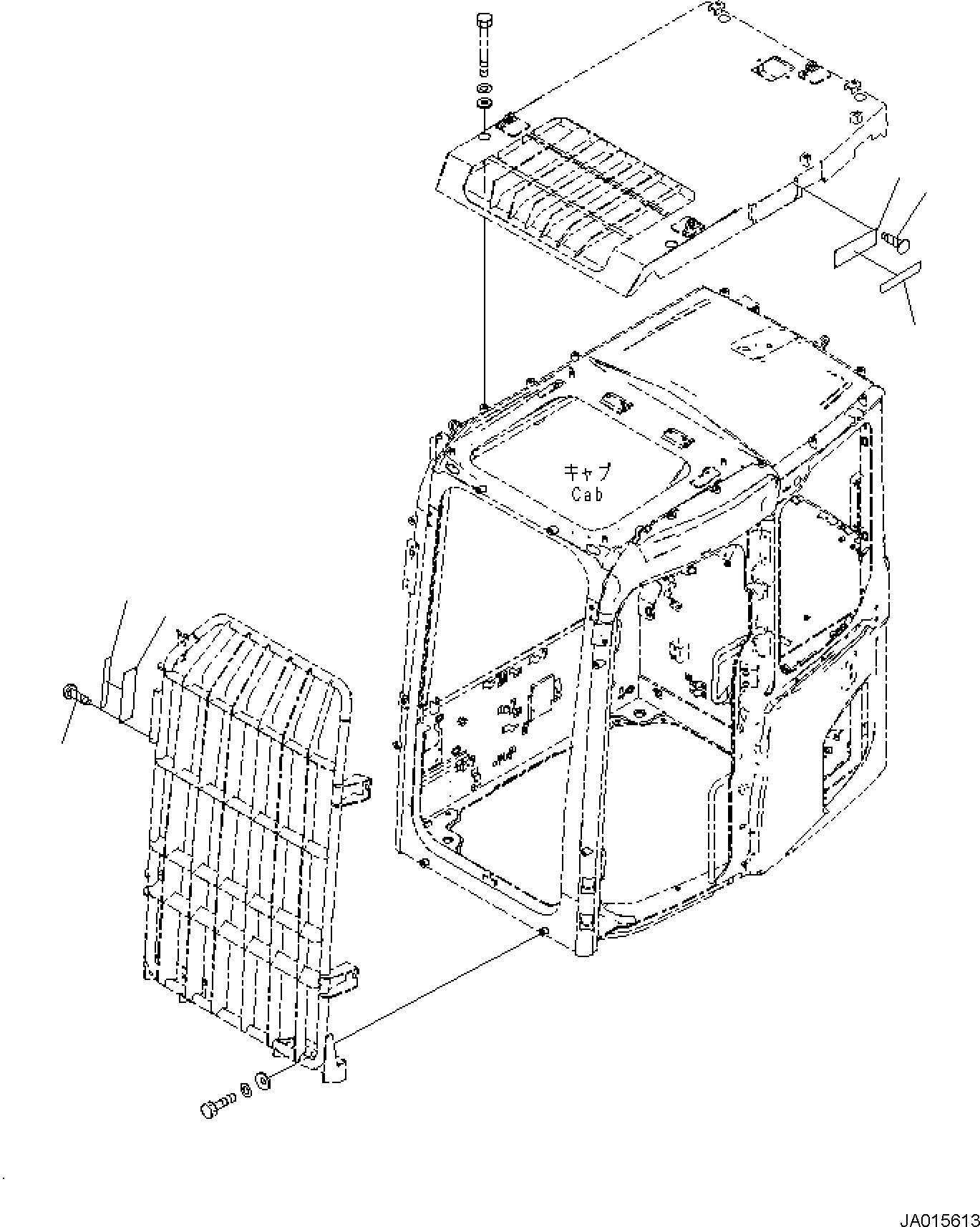 キャブ
Cab

JA015613