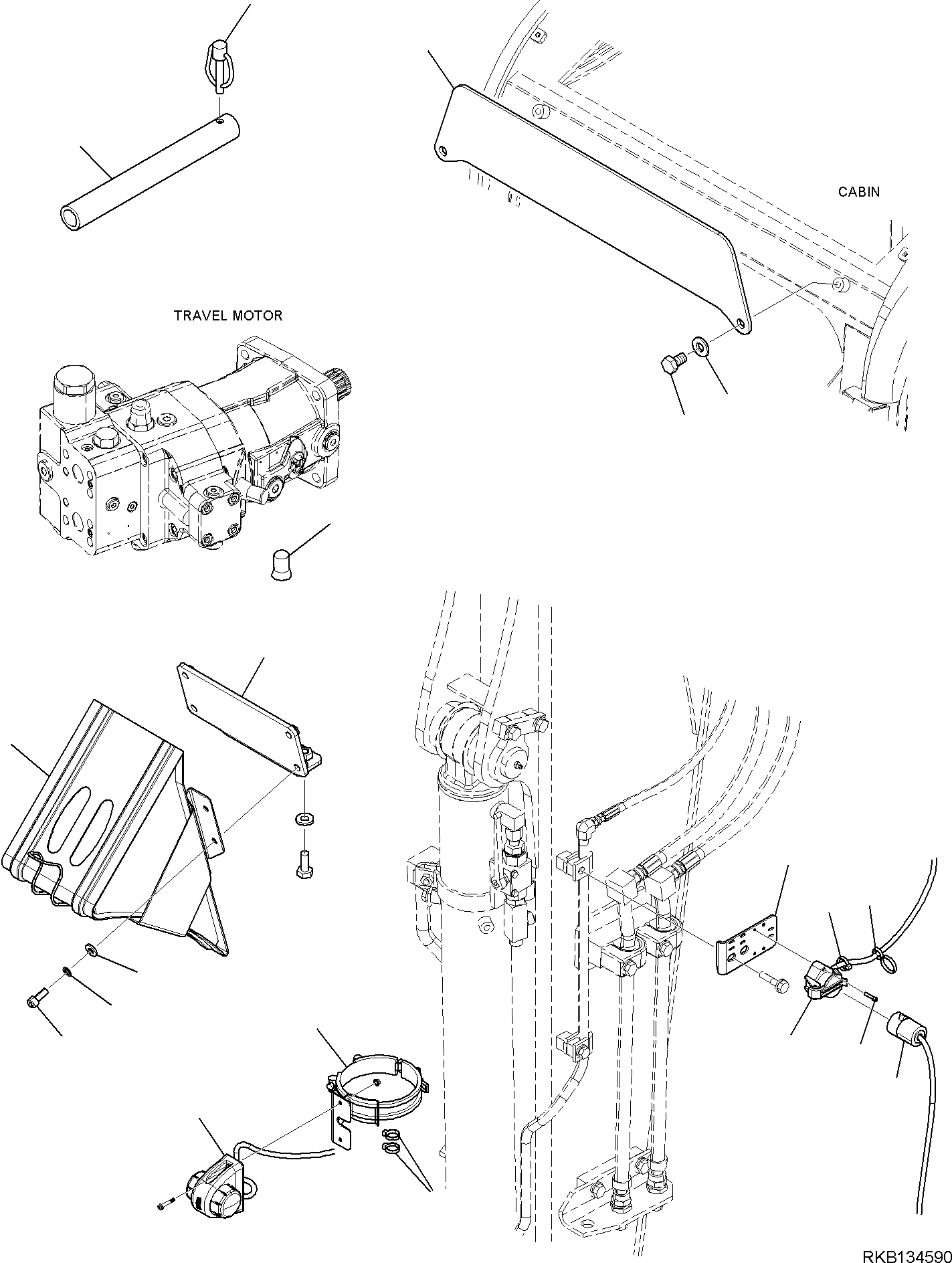 CABIN

TRAVEL MOTOR

RKB134590