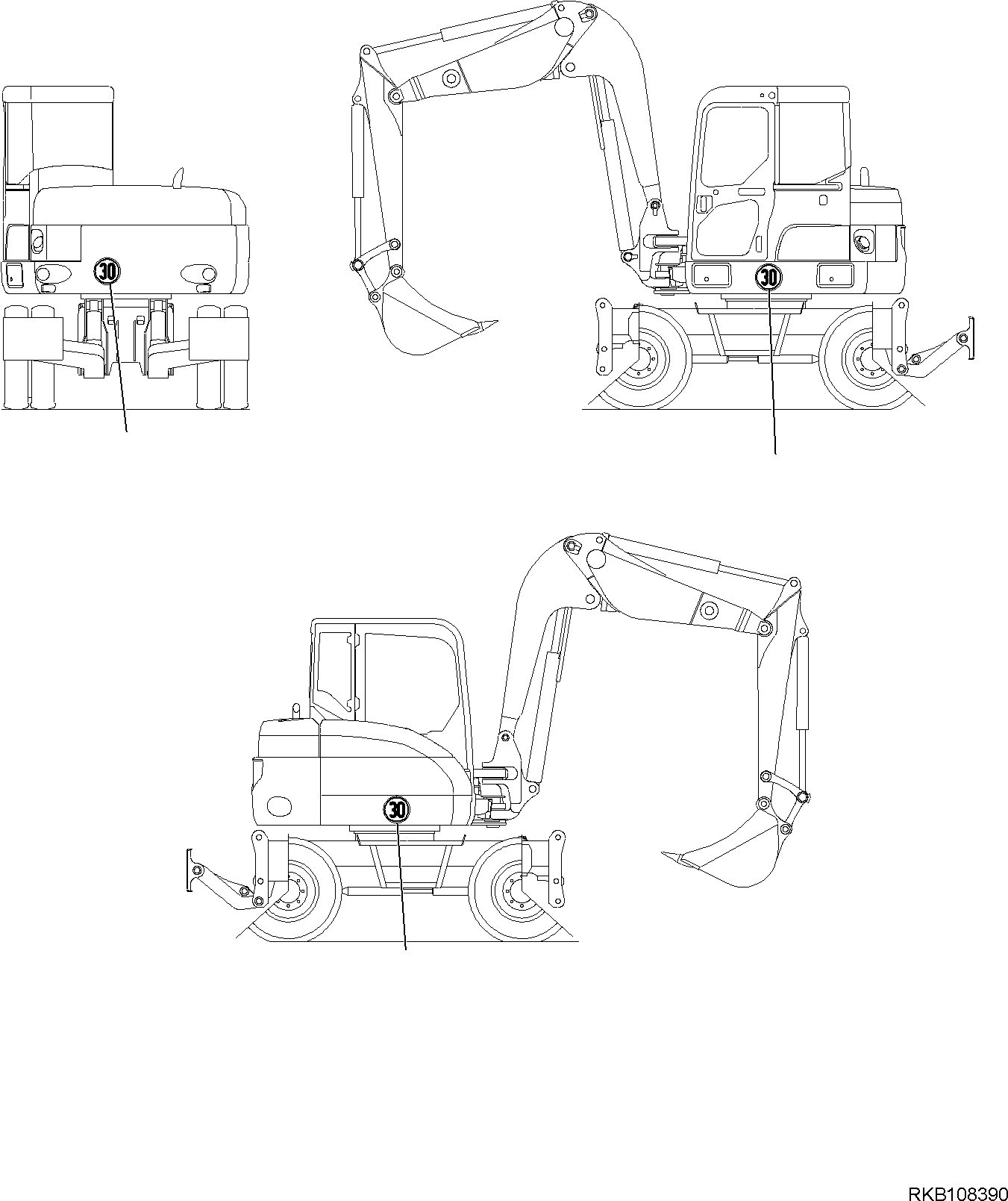 30

30

30

RKB108390