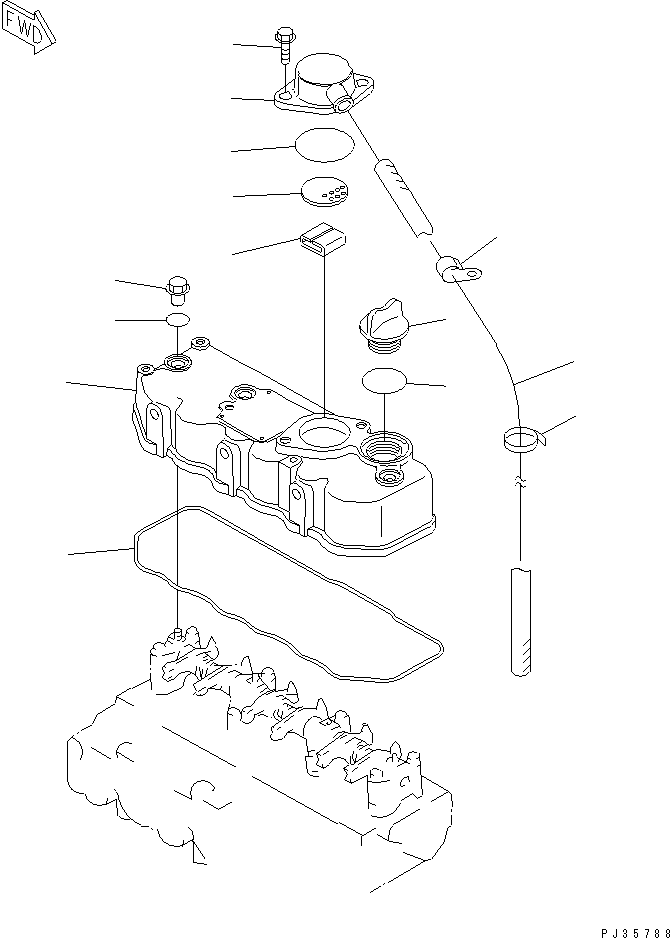 FWD

PJ35788