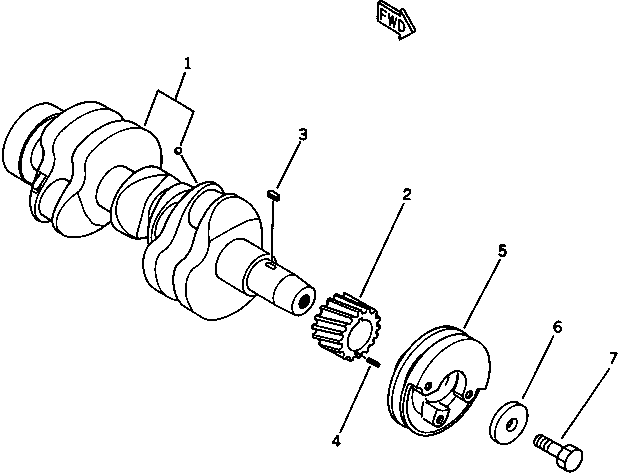 FWD

1

3

2

5

6

7

4