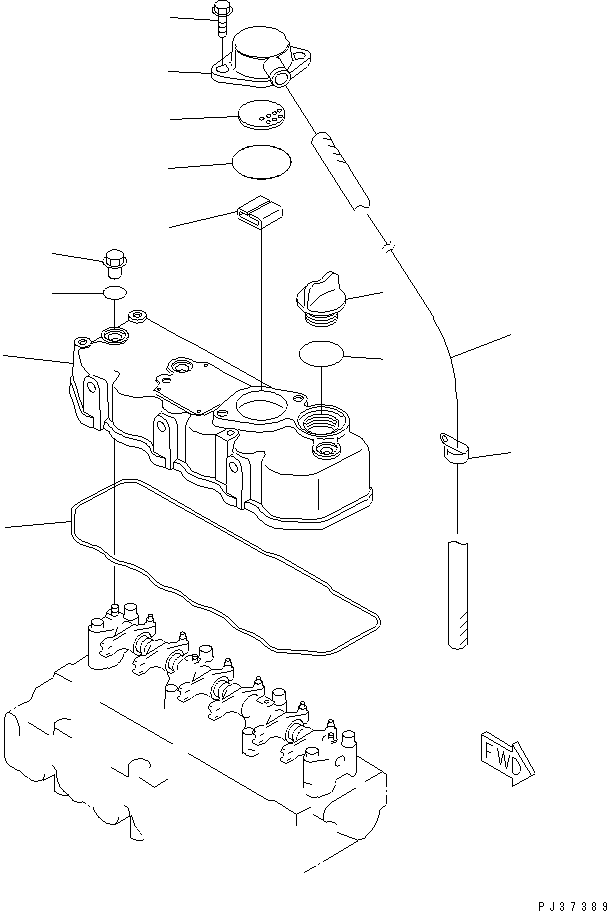 FWD

PJ37389