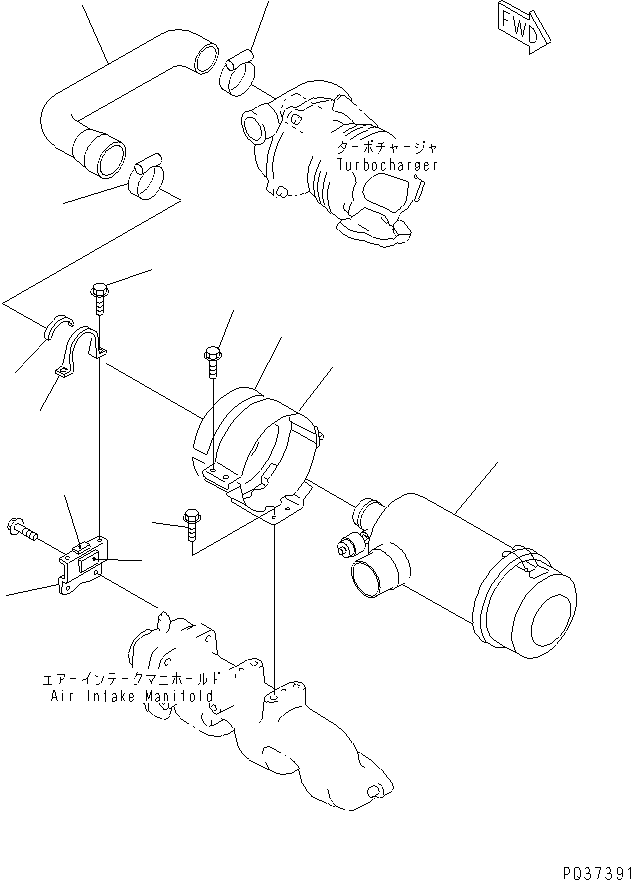 FWD

ターボチャージャ
Turbocharger

エアーインテークマニホールド
Air Intake Manifold

PQ37391