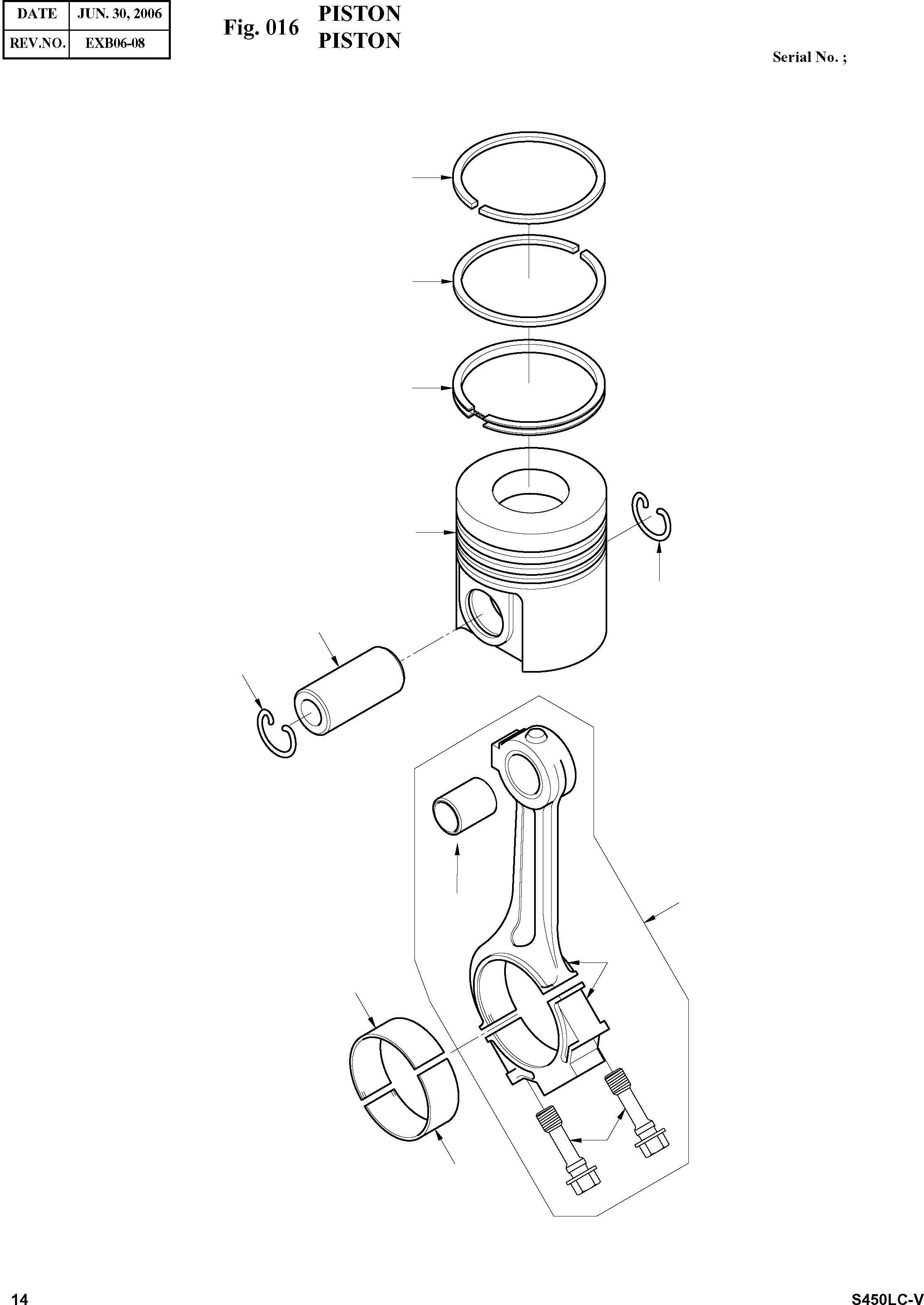 | DATE | JUN. 30, 2006 |
|---|---|
| REV.NO. | EXB06-08 |

Fig. 016 PISTON
PISTON

Serial No. ;

14

S450LC-V