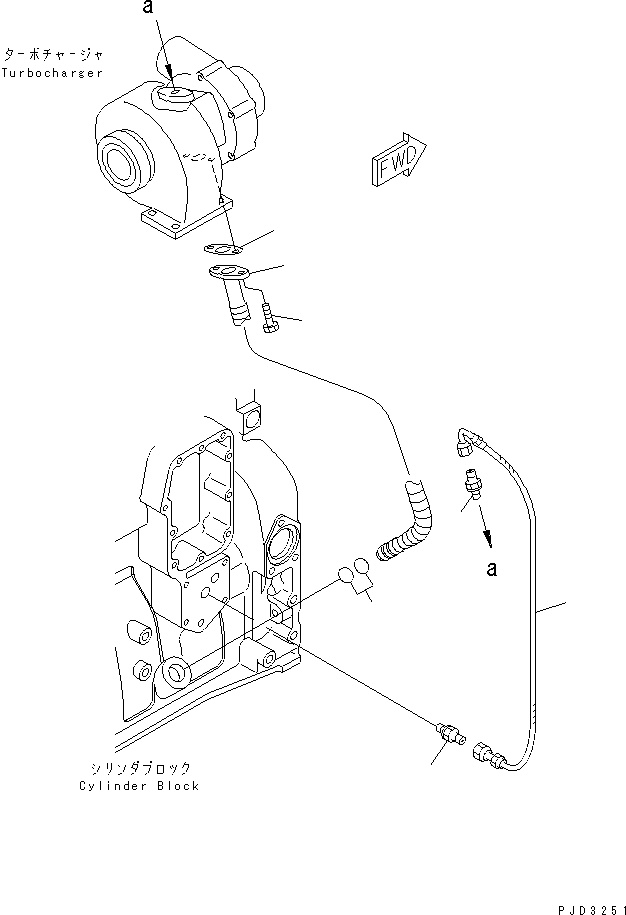 a

ターボチャージャ
Turbocharger

FWD

a

シリンダブロック
Cylinder Block

PJD3251