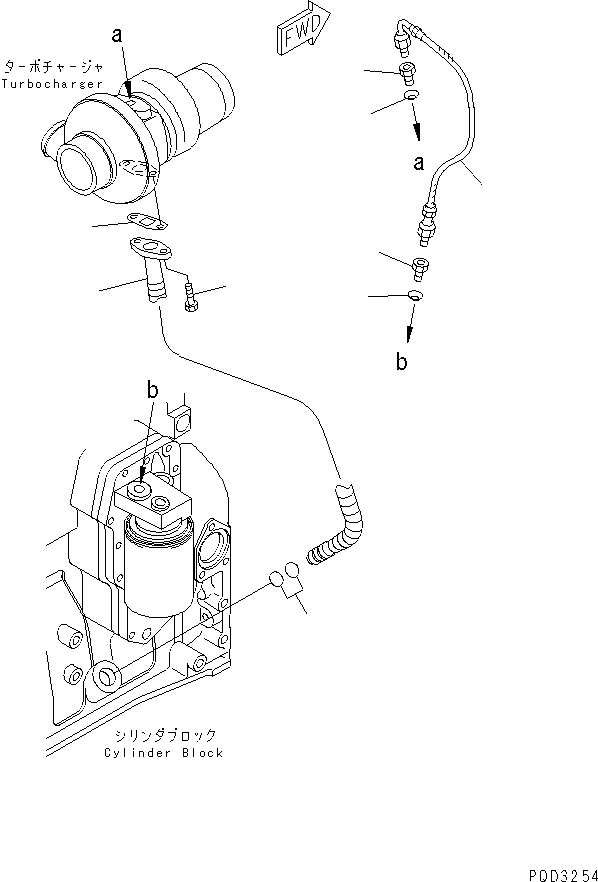 a
ターボチャージャ
Turbocharger

FWD

a

b

b

シリンダブロック
Cylinder Block

P0D3254