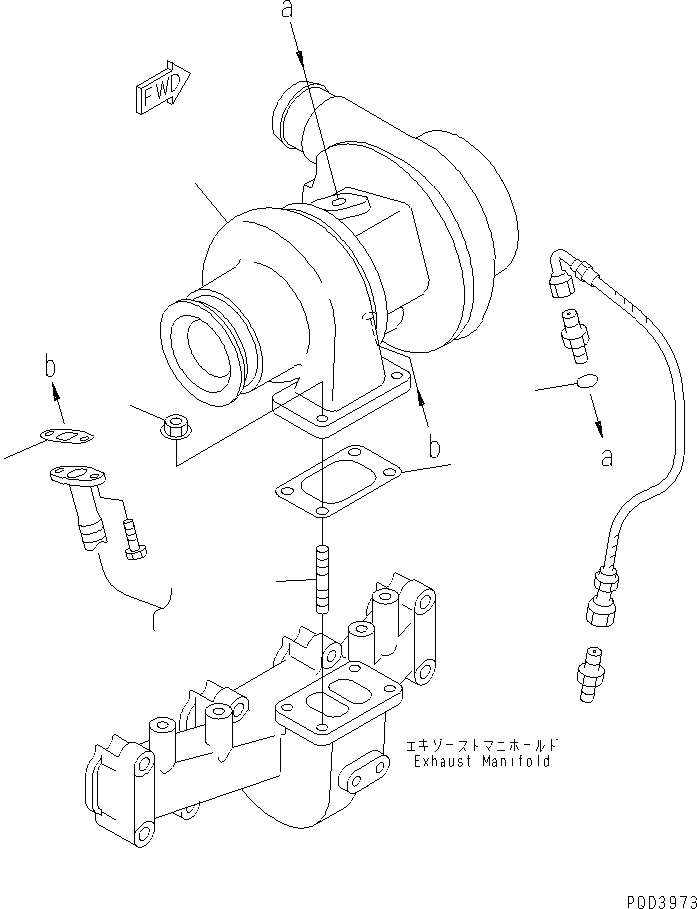 a

FWD

b

b

a

エキゾーストマニホールド
Exhaust Manifold

P0D3973