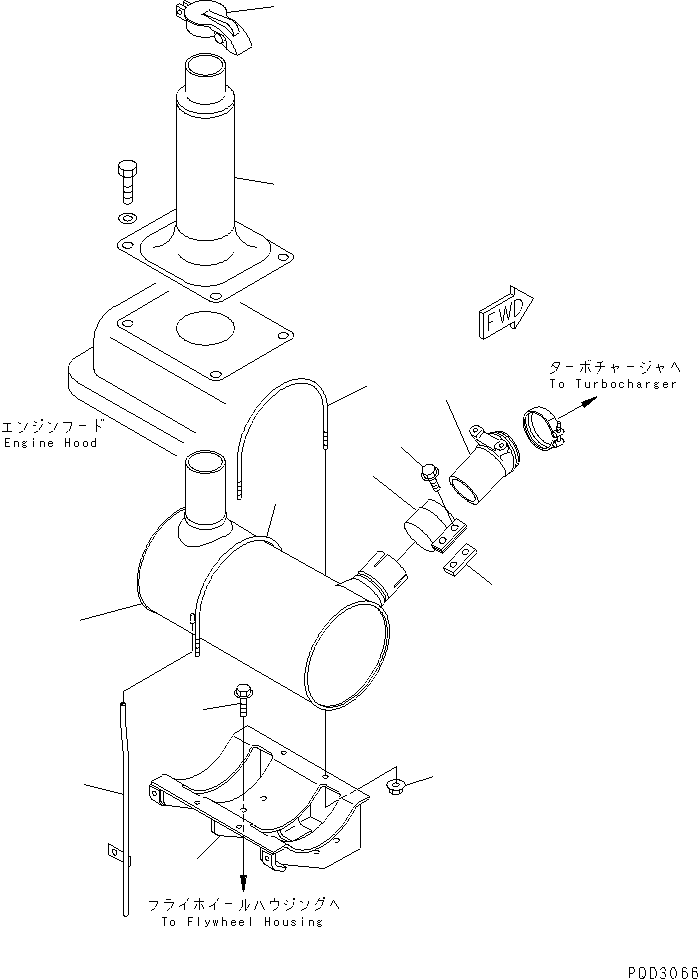 FWD

ターボチャージャへ
To Turbocharger

エンジンフード
Engine Hood

フライホイールハウジングへ
To Flywheel Housing

PDD3066