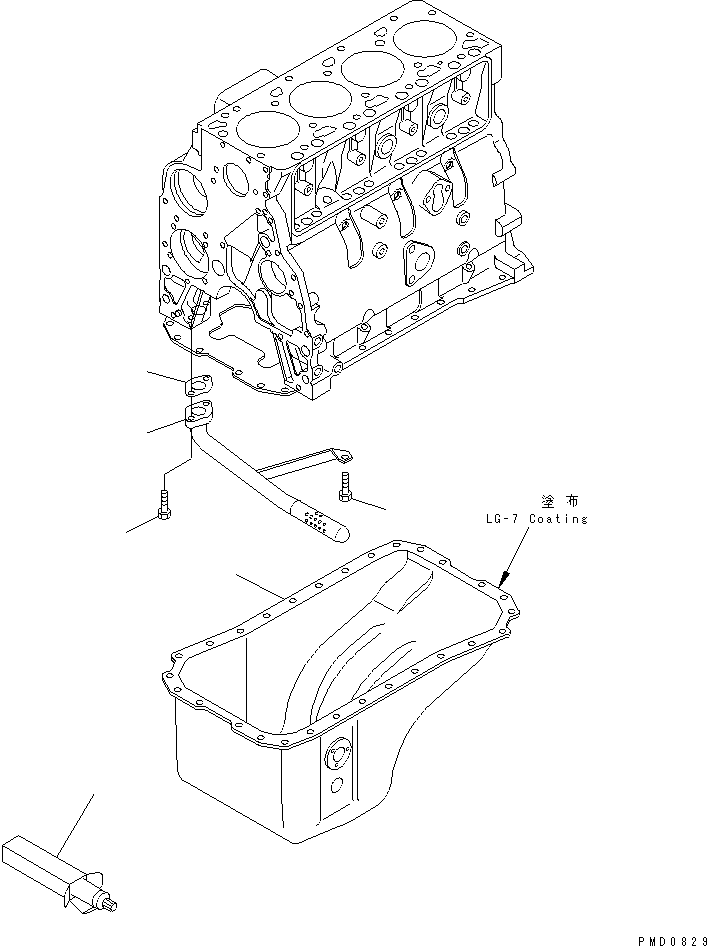 塗布
LG-7 Coating

PMD0829