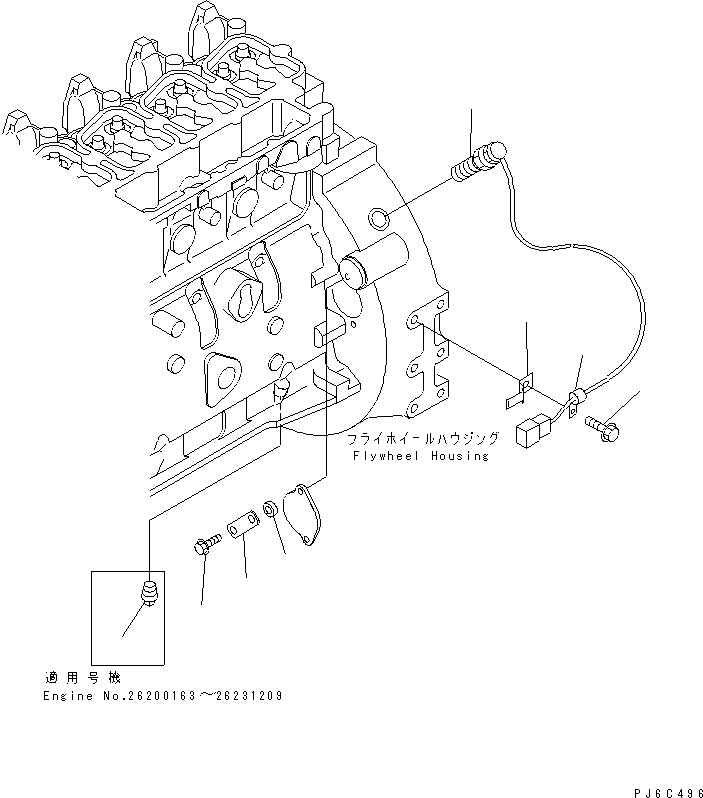 フライホイールハウジング
Flywheel Housing

適用号機
Engine No.26200163～26231209

PJ6C496