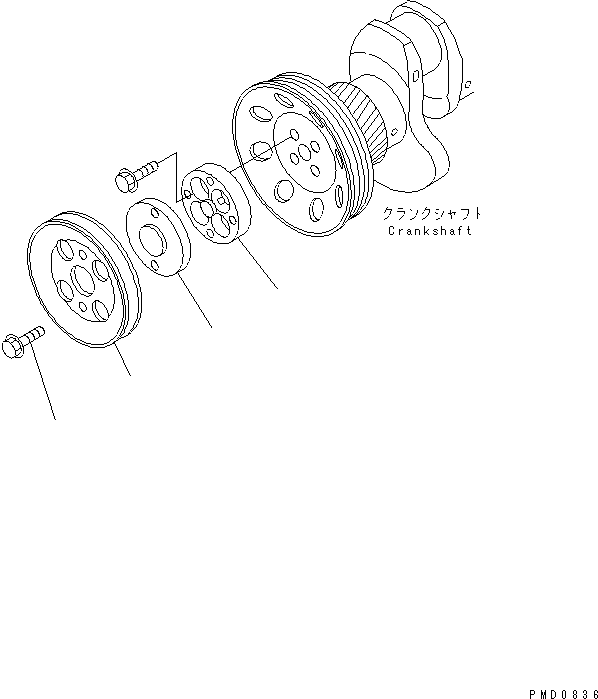 クランクシャフト
Crankshaft

PMD0836