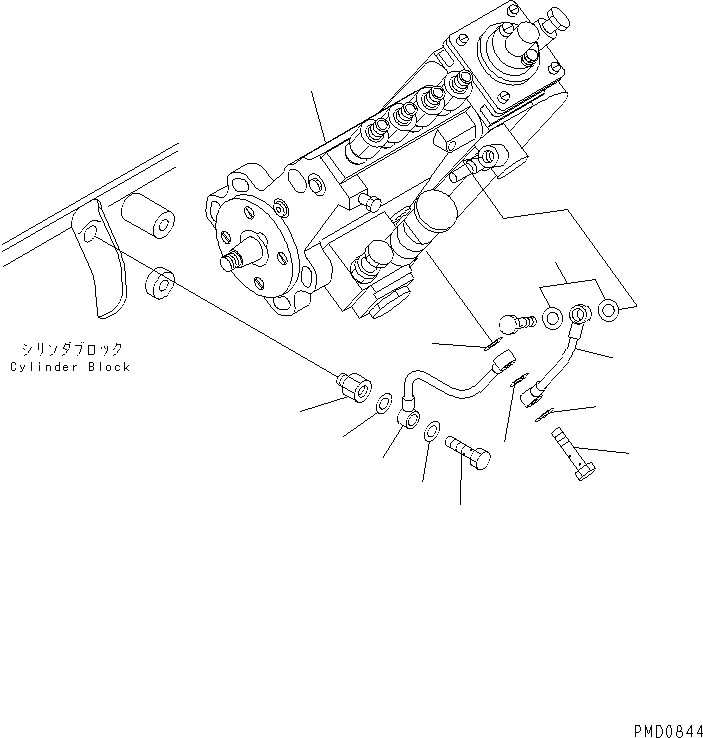 シリンダブロック
Cylinder Block

PMD0844