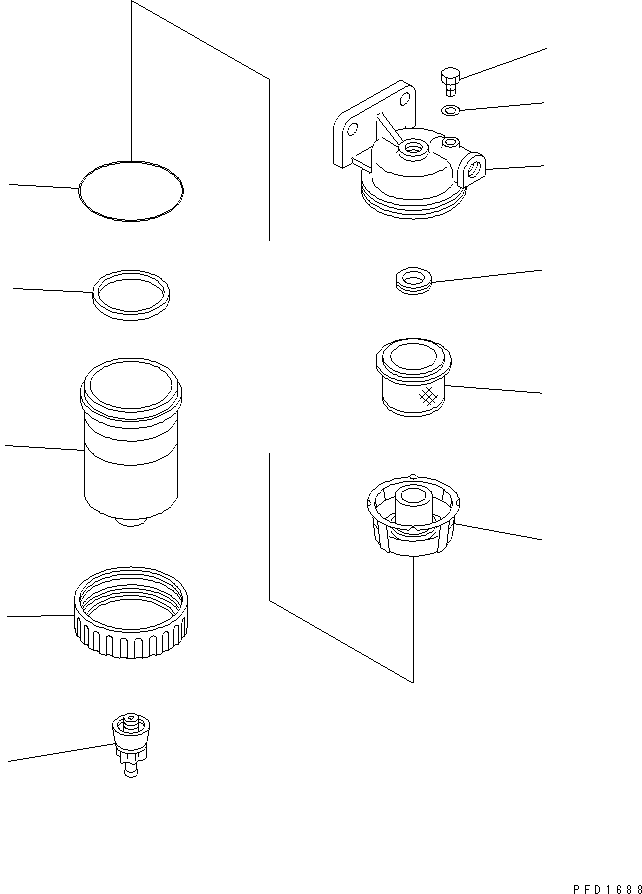 PFD1688