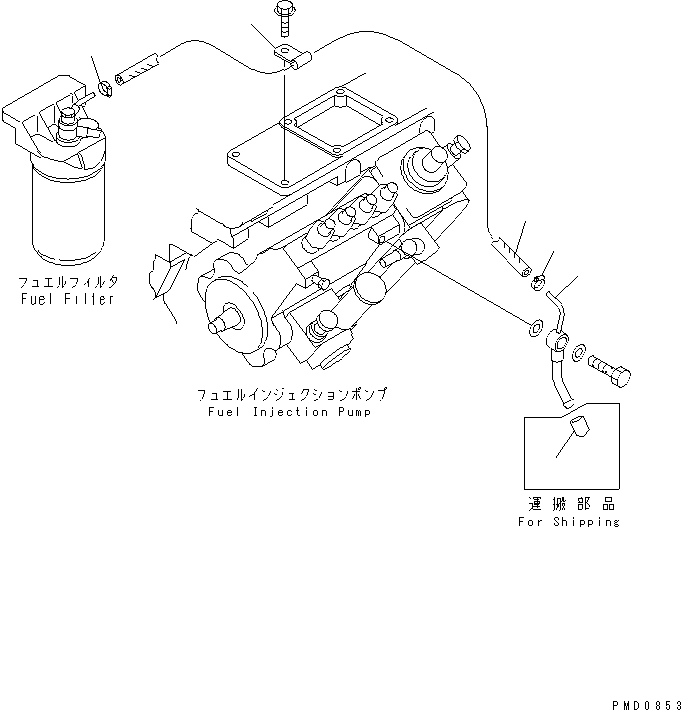 フュエルフィルタ
Fuel Filter

フュエルインジェクションポンプ
Fuel Injection Pump

運搬部品
For Shipping

PMD0853