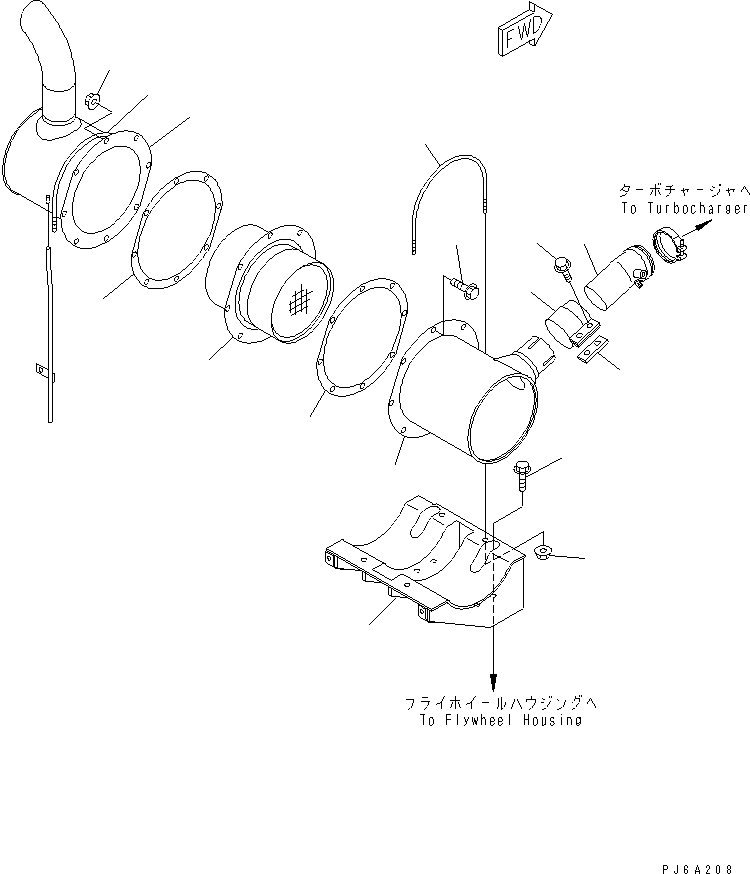 FWD

ターボチャージャへ
To Turbocharger

フライホイールハウジングへ
To Flywheel Housing

PJ6A208