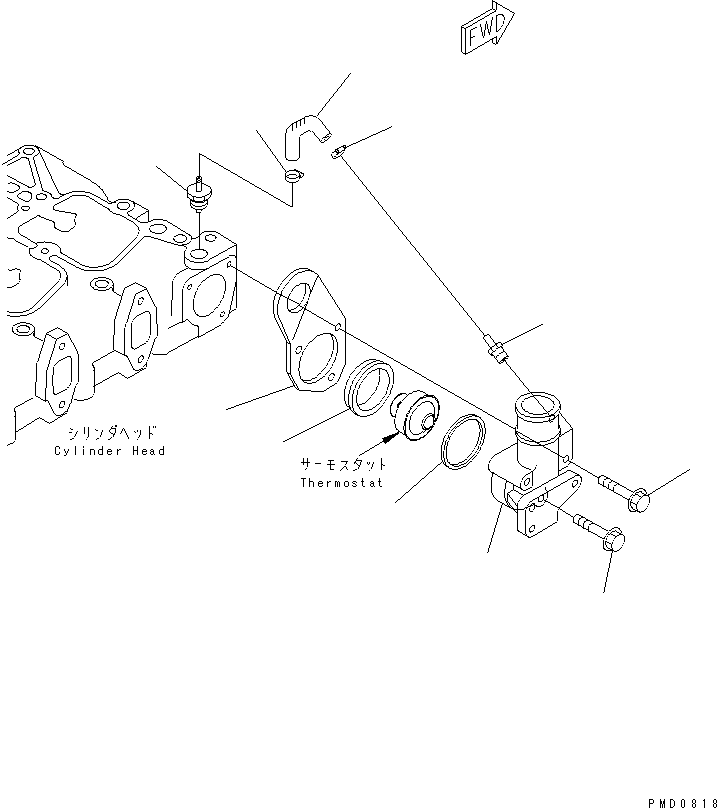 FWD

シリンダヘッド
Cylinder Head

サーモスタット
Thermostat

PMD0818