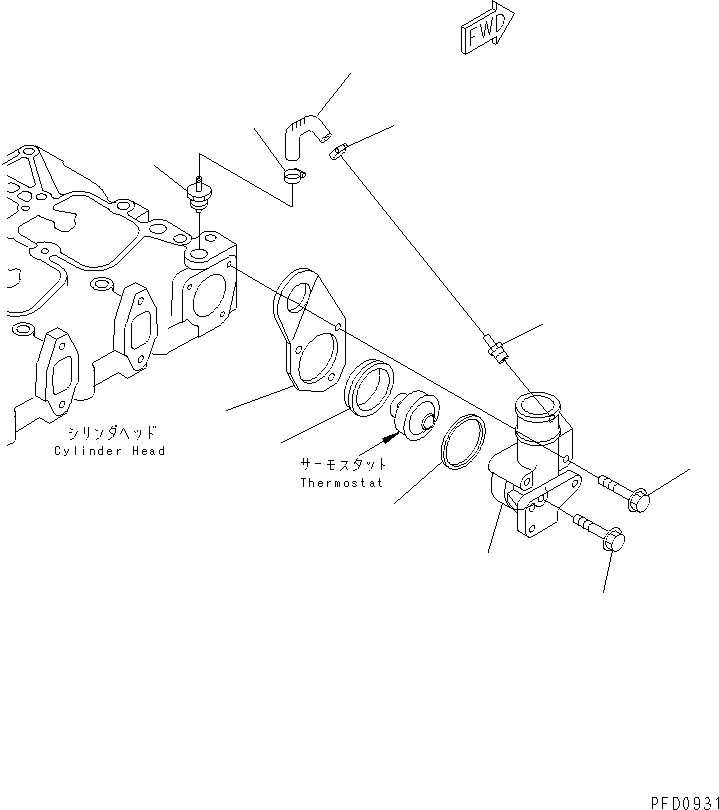 FWD

シリンダヘッド
Cylinder Head

サーモスタット
Thermostat

PFD0931