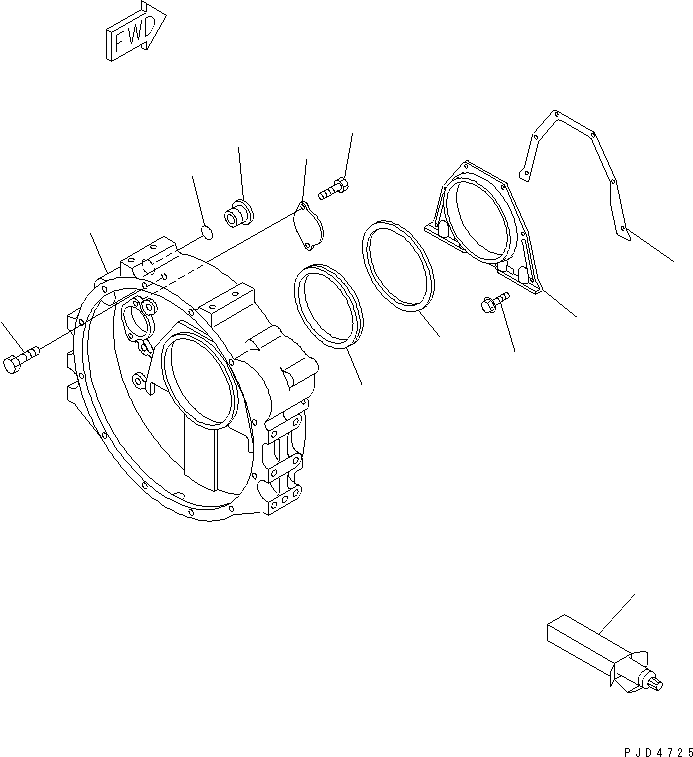 FWD

PJD4725