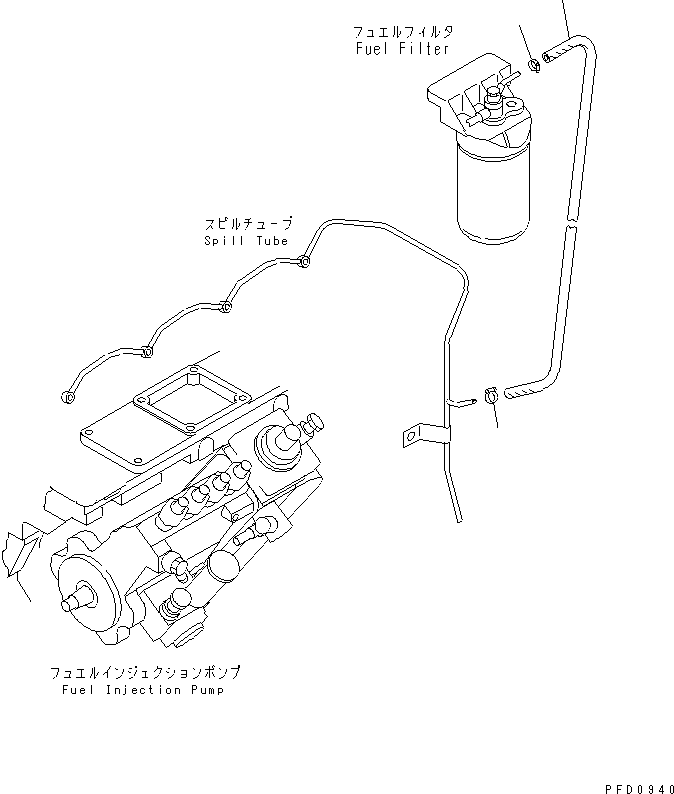 フュエルフィルタ
Fuel Filter

スピルチューブ
Spill Tube

フュエルインジェクションポンプ
Fuel Injection Pump

PFD0940