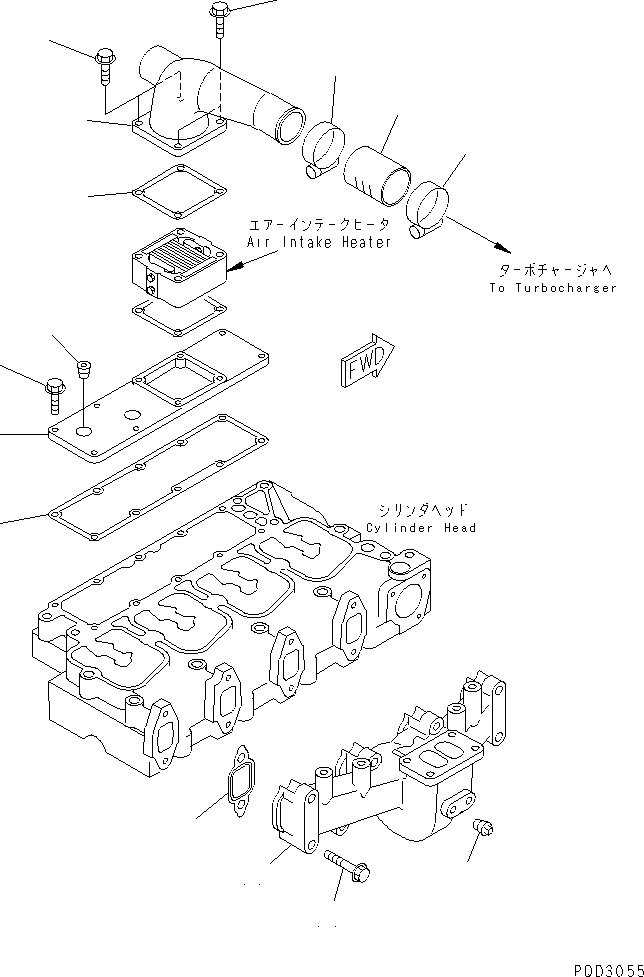 エアーインテークヒータ
Air Intake Heater

ターボチャージャへ
To Turbocharger

FWD

シリンダヘッド
Cylinder Head

P0D3055