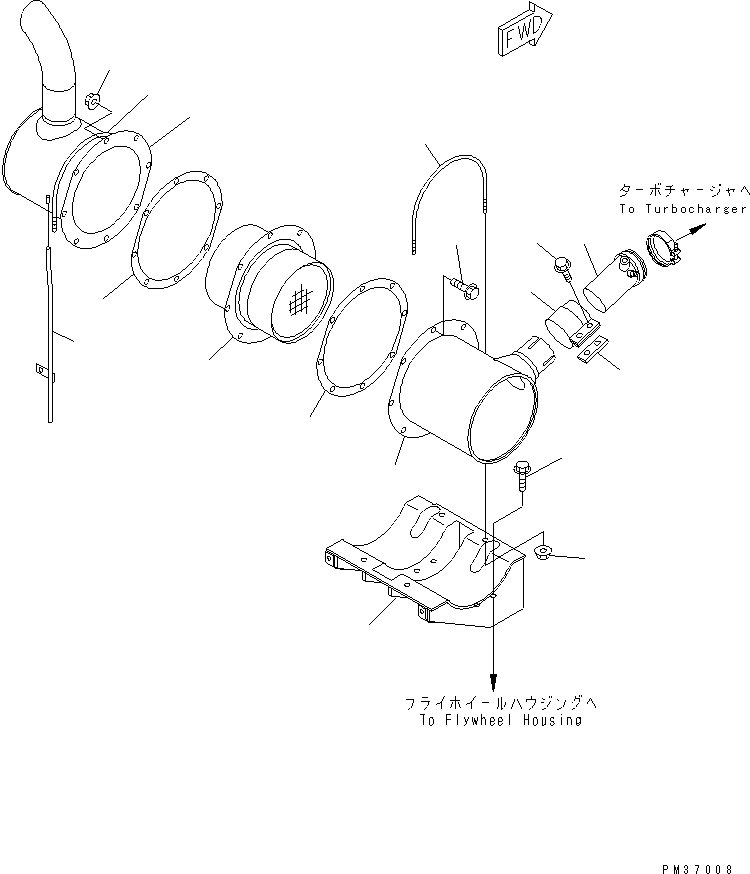 FWD

ターボチャージャへ
To Turbocharger

フライホイールハウジングへ
To Flywheel Housing

PM37008