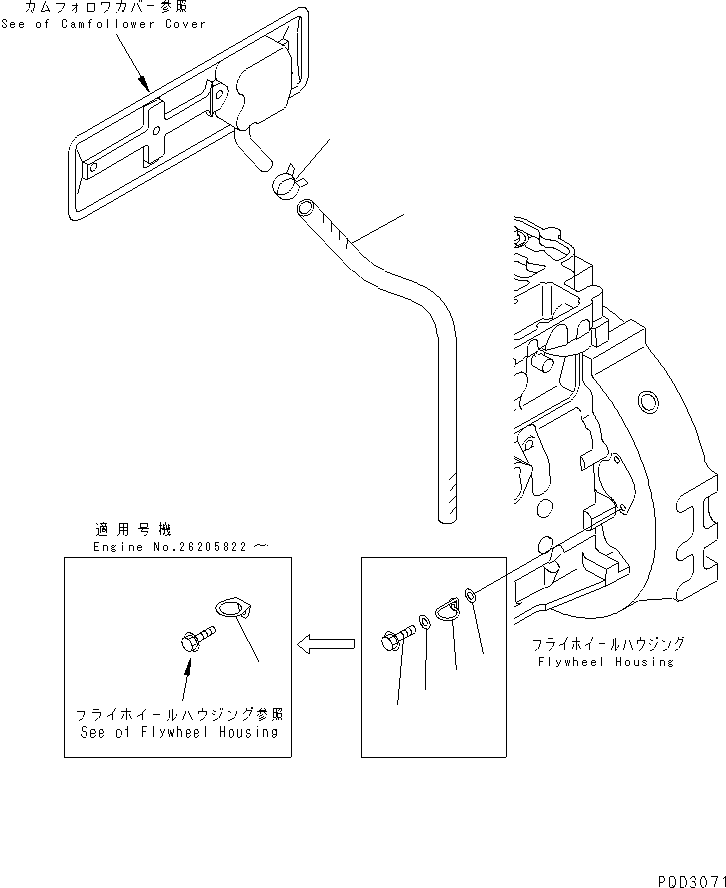 カムフォロワカバー参照
See of Camfollower Cover

適用号機
Engine No.26205822～

フライホイールハウジング参照
See of Flywheel Housing

フライホイールハウジング
Flywheel Housing

PDD3071