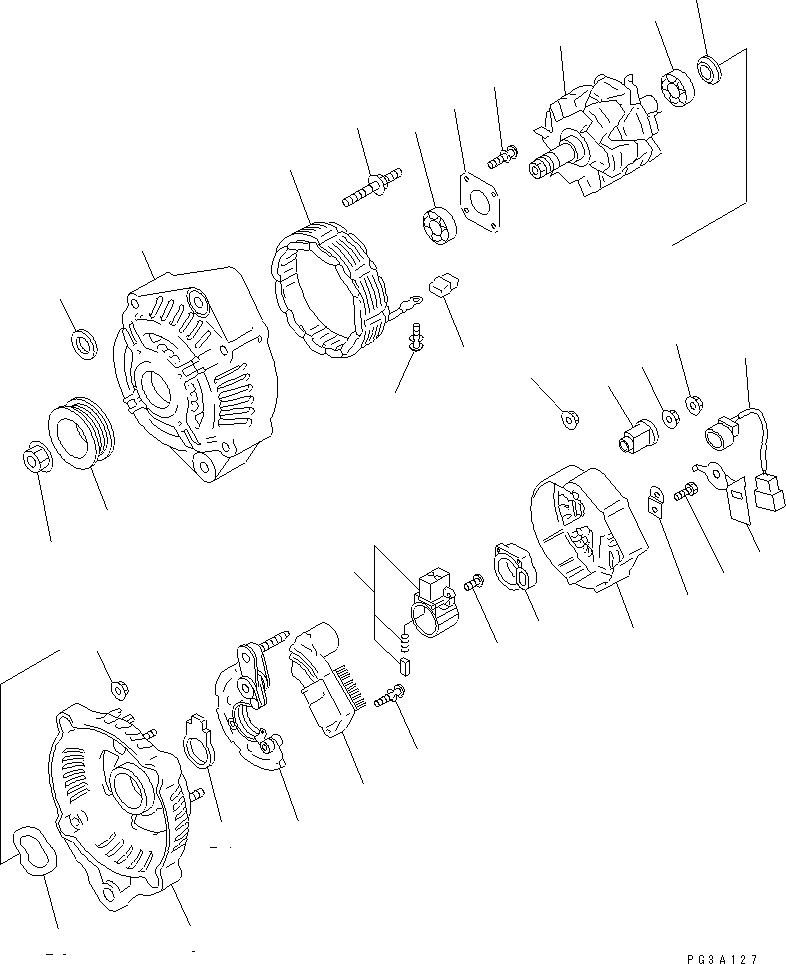 PG3A127