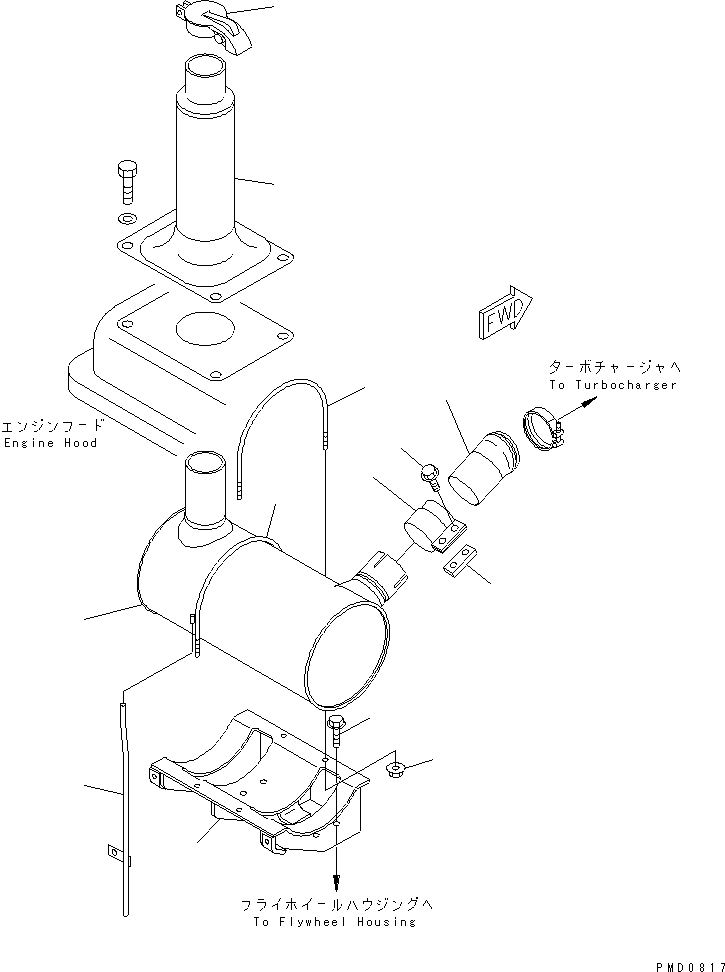 FWD

ターボチャージャへ
To Turbocharger

エンジンフード
Engine Hood

フライホイールハウジングへ
To Flywheel Housing

PMD0817