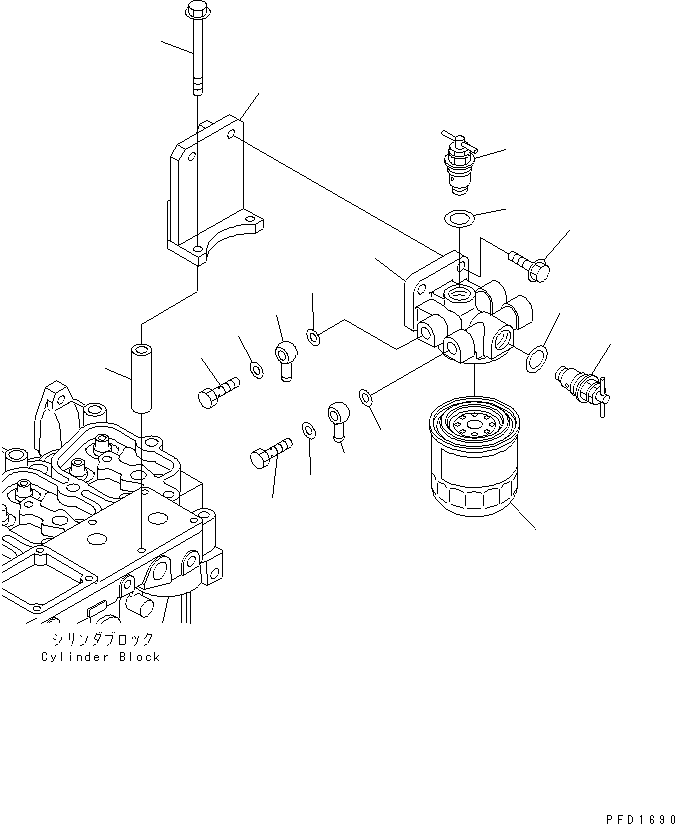 シリンダブロック
Cylinder Block

PFD1690