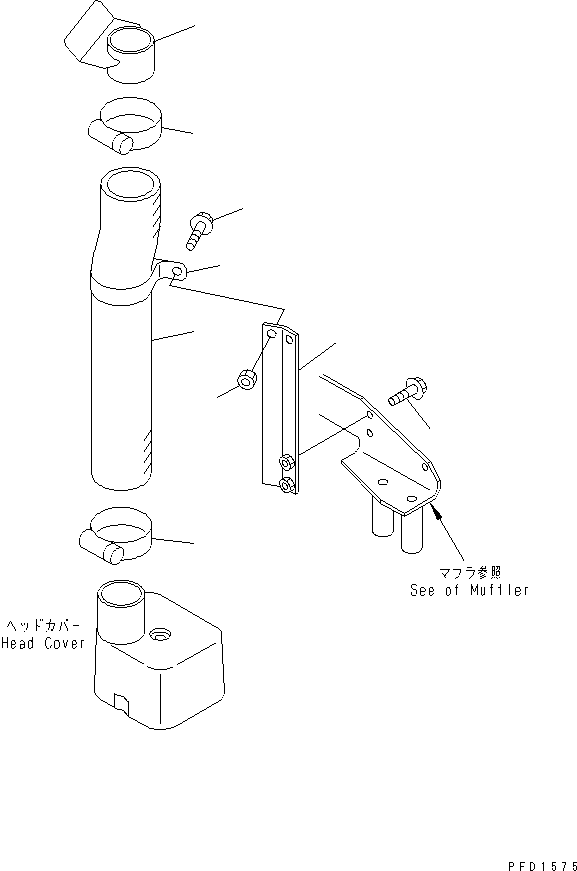 マフラ参照
See of Muffler

ヘッドカバー
Head Cover

PFD1575