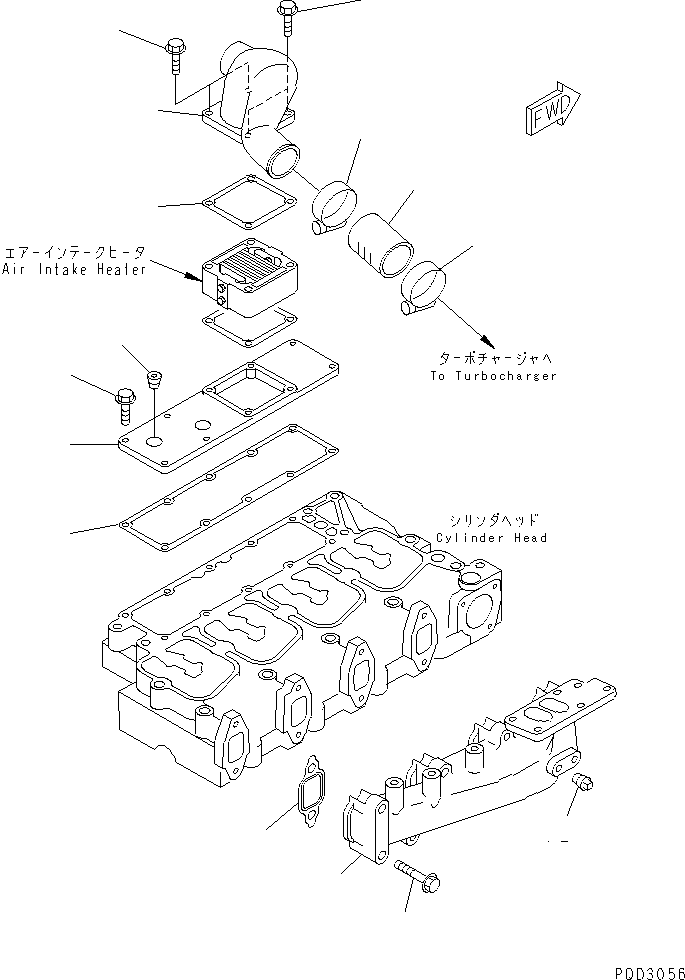 FWD

エアーインテークヒータ
Air Intake Healer

ターボチャージャへ
To Turbocharger

シリンダヘッド
Cylinder Head

PDD3056