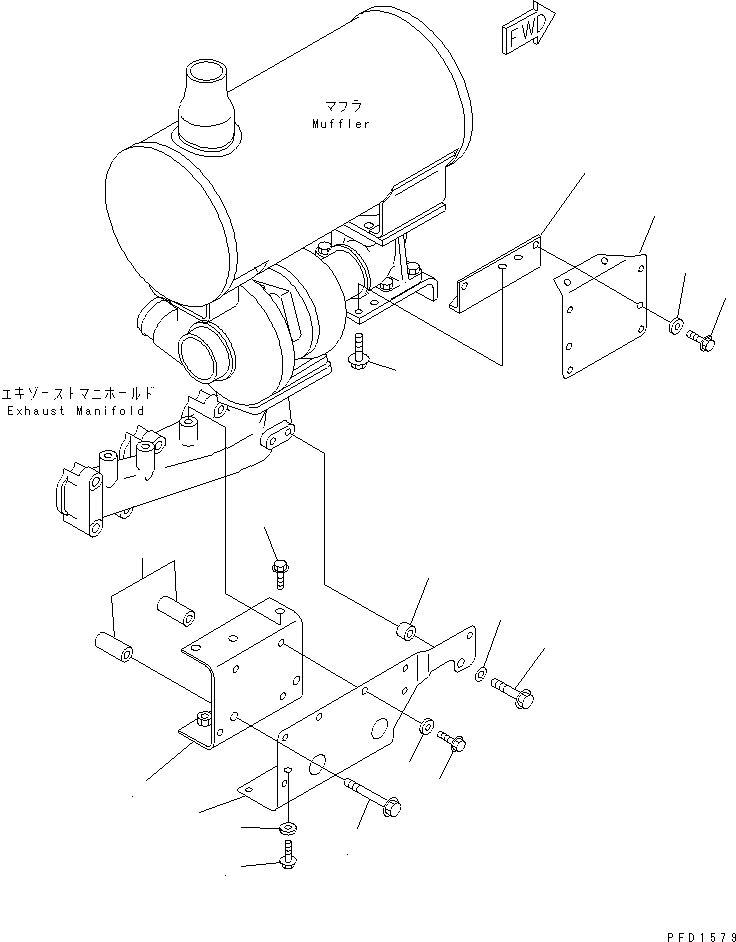 FWD

マフラ
Muffler

エキゾーストマニホールド
Exhaust Manifold

PFD1579