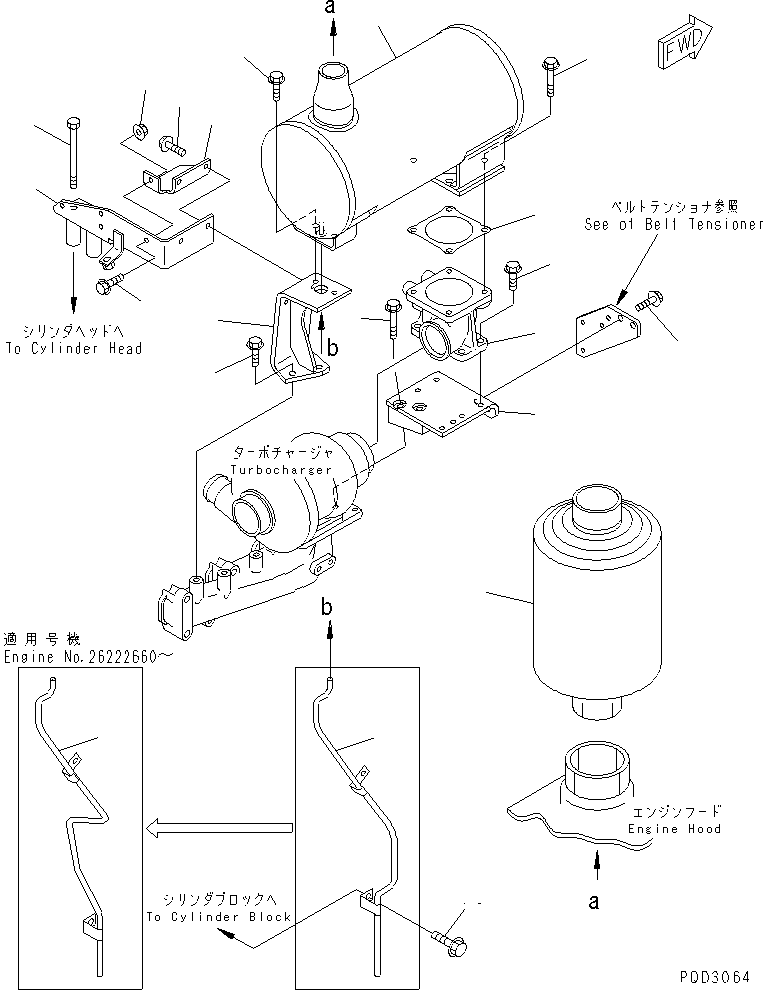 a

FWD

ベルトテンショナ参照
See of Belt Tensioner

シリンダヘッドへ
To Cylinder Head

b

ターボチャージャ
Turbocharger

b

適用号機
Engine No.26222660～

エンジンフード
Engine Hood

a

シリンダブロックへ
To Cylinder Block

PDD3064