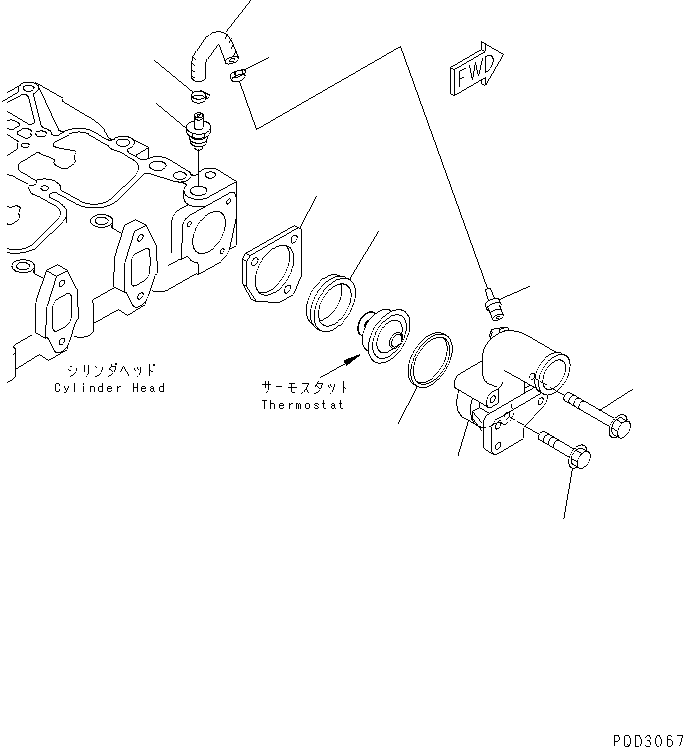 FWD

シリンダヘッド
Cylinder Head

サーモスタット
Thermostat

PDD3067