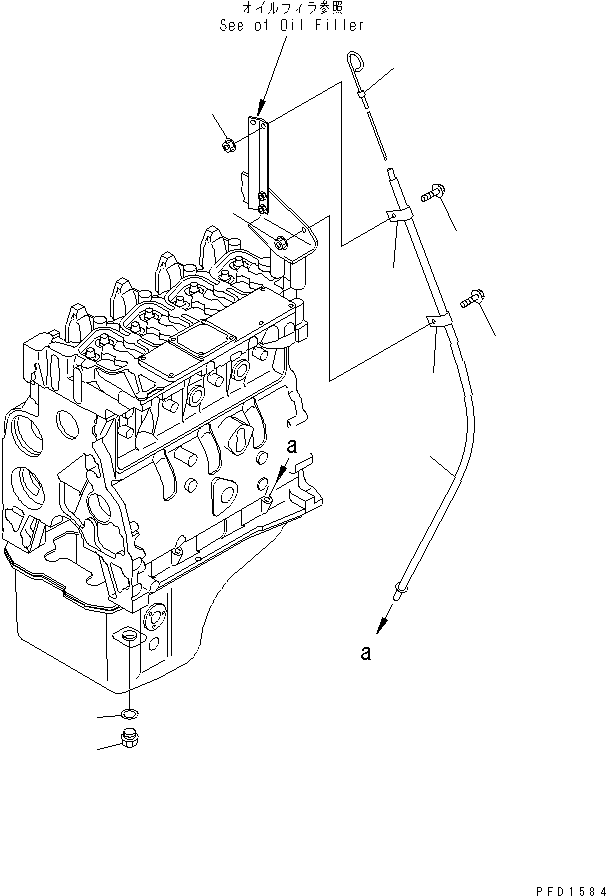 オイルフィラ参照
See of Oil Filler

a

a

PFD1584