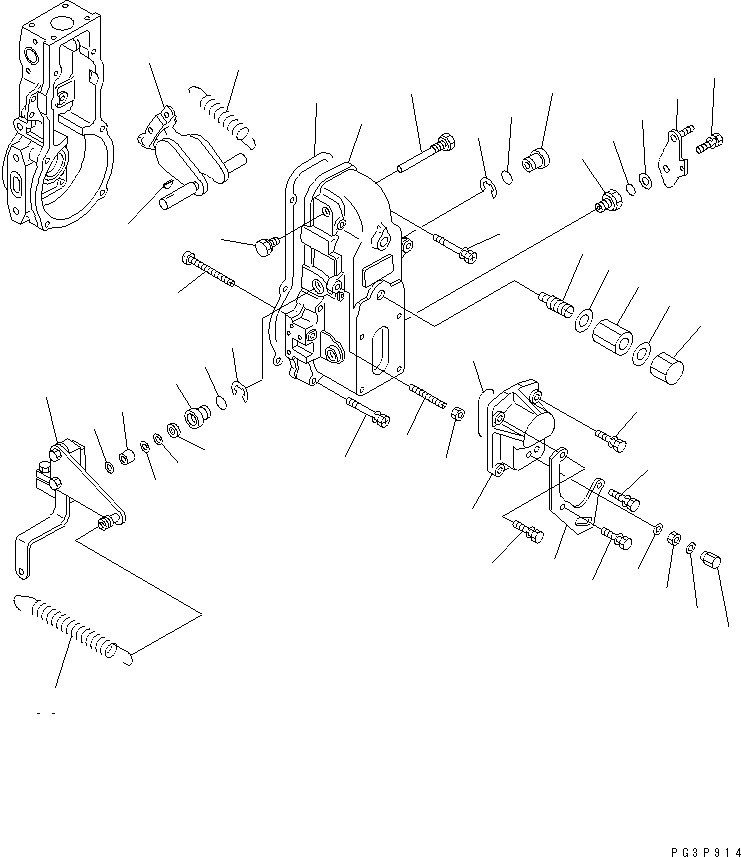 PG3P914