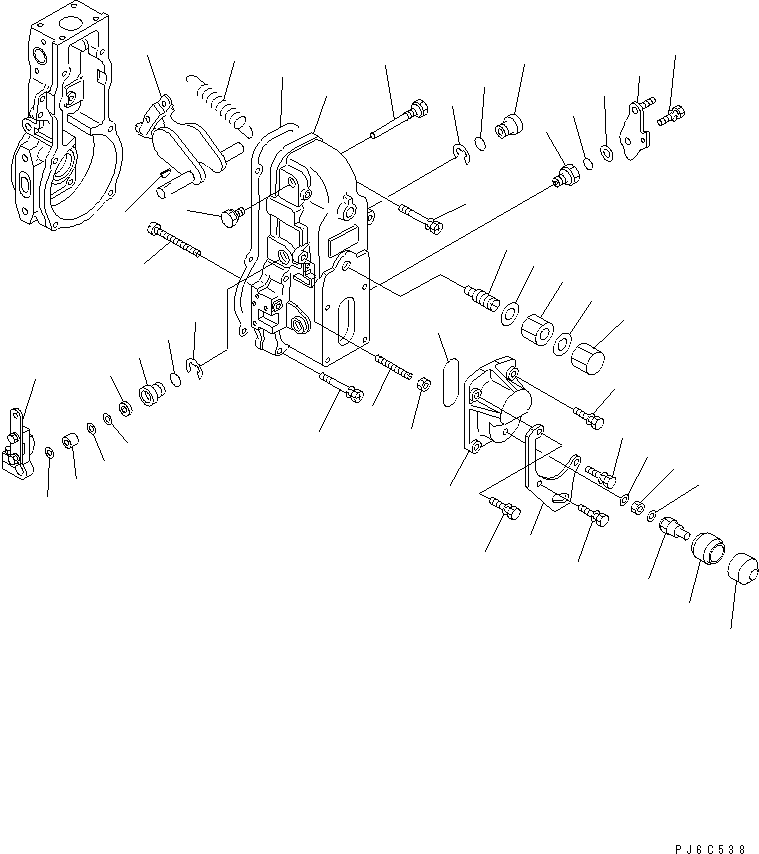 PJ6C538